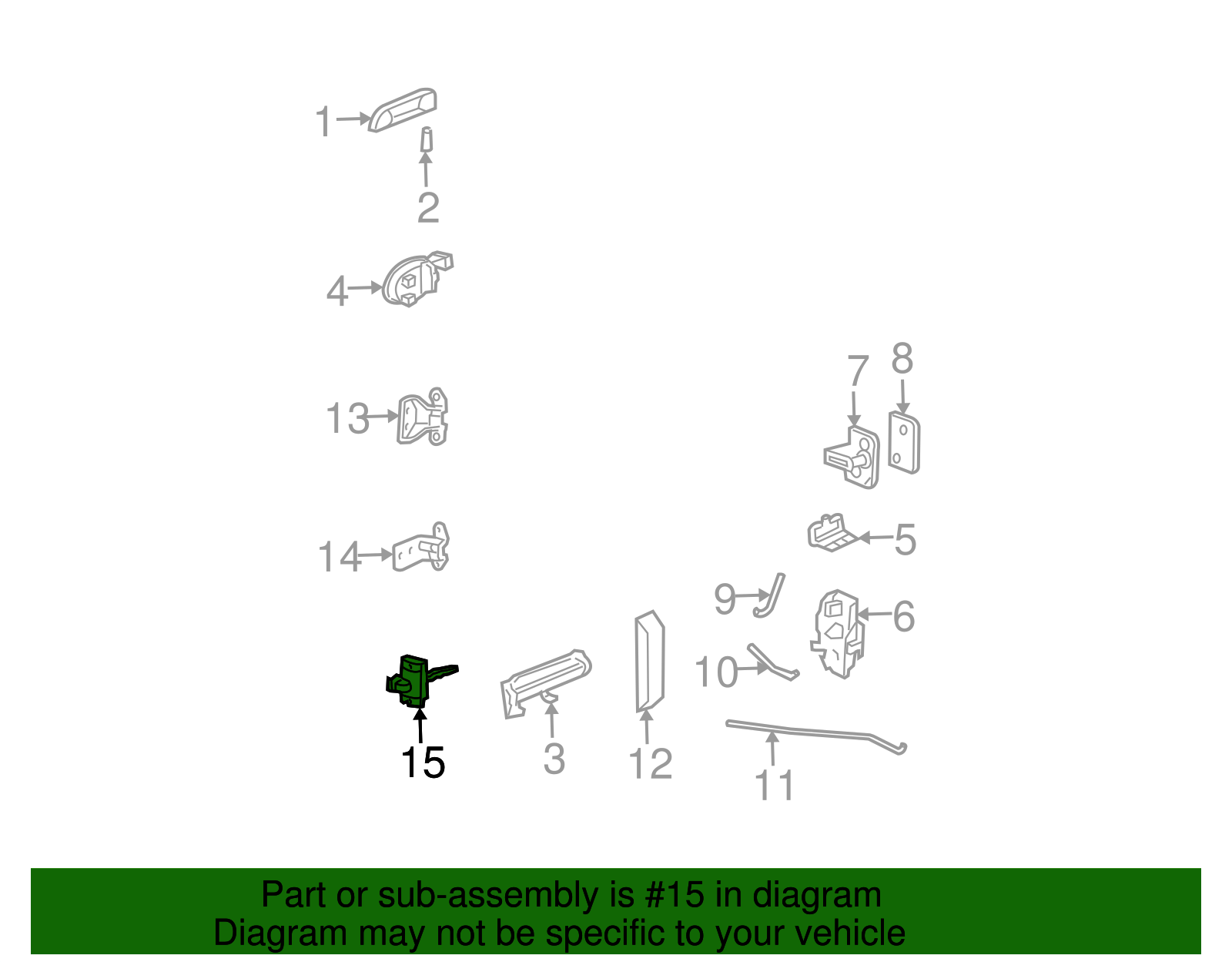 1
2
4
13
7
8
14
5
9
6
10
15
3
12
11

Part or sub-assembly is #15 in diagram
Diagram may not be specific to your vehicle