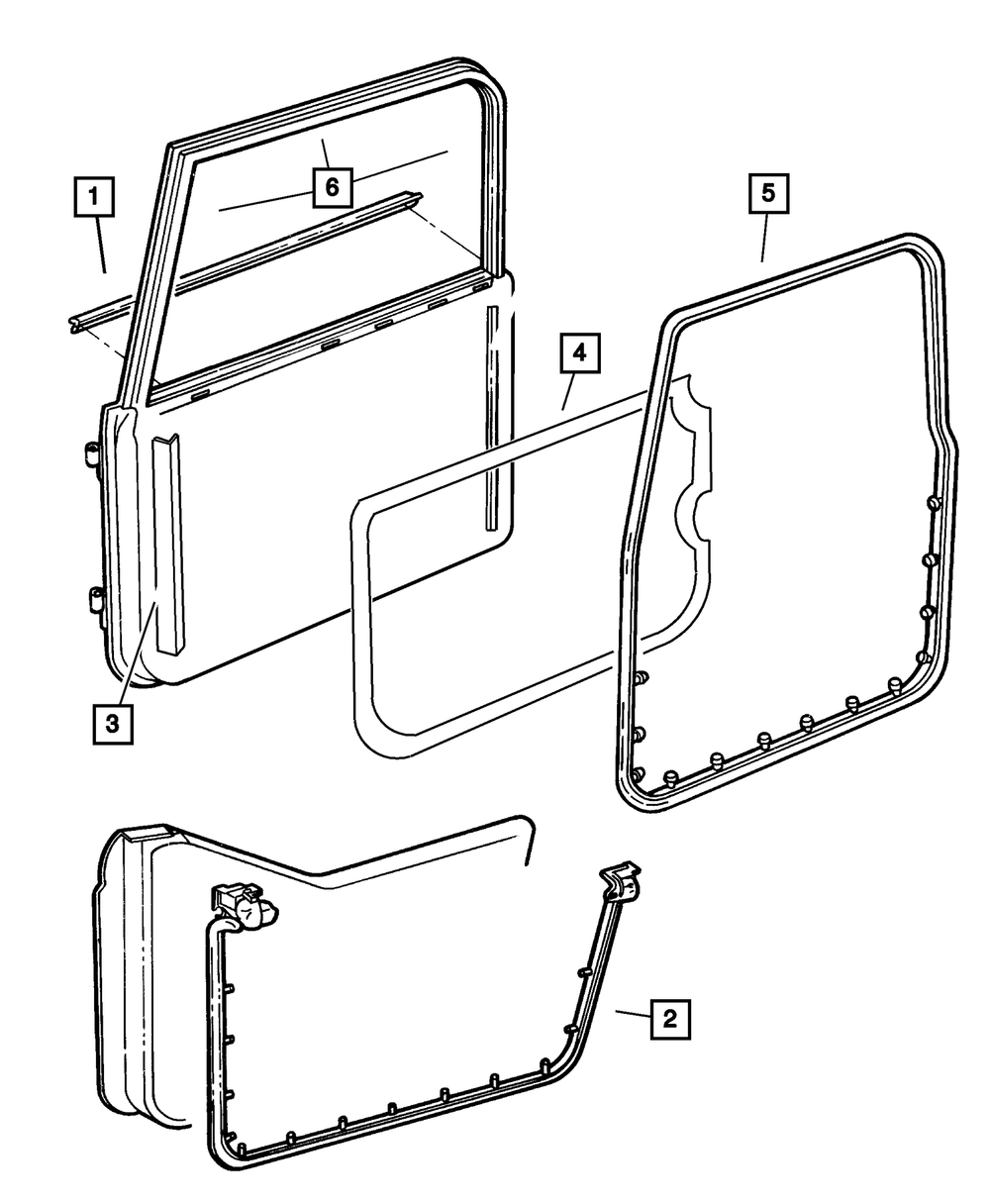 1
6
5
4
3
2