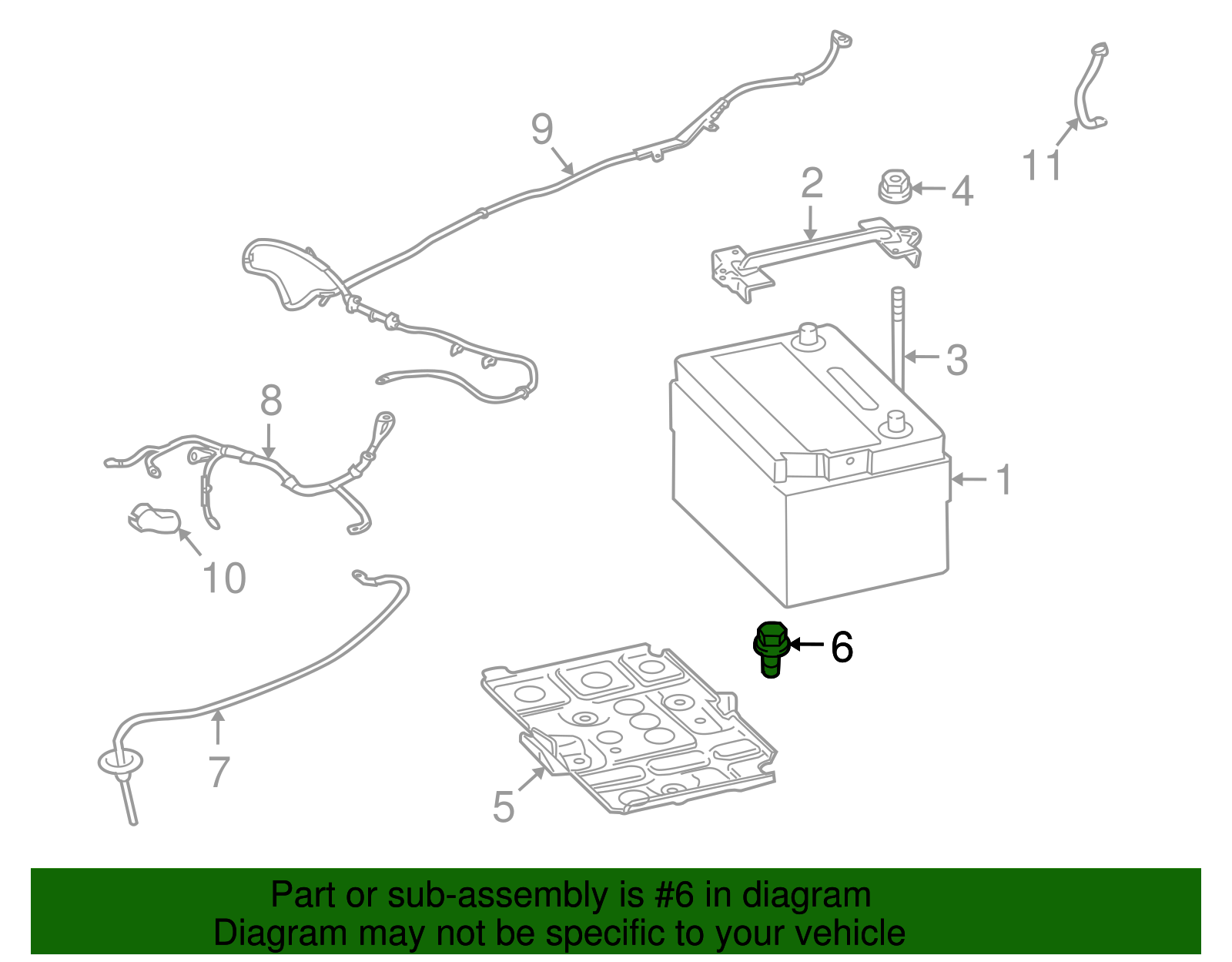 9
11
2
4
3
8
1
10
6
7
5

Part or sub-assembly is #6 in diagram
Diagram may not be specific to your vehicle