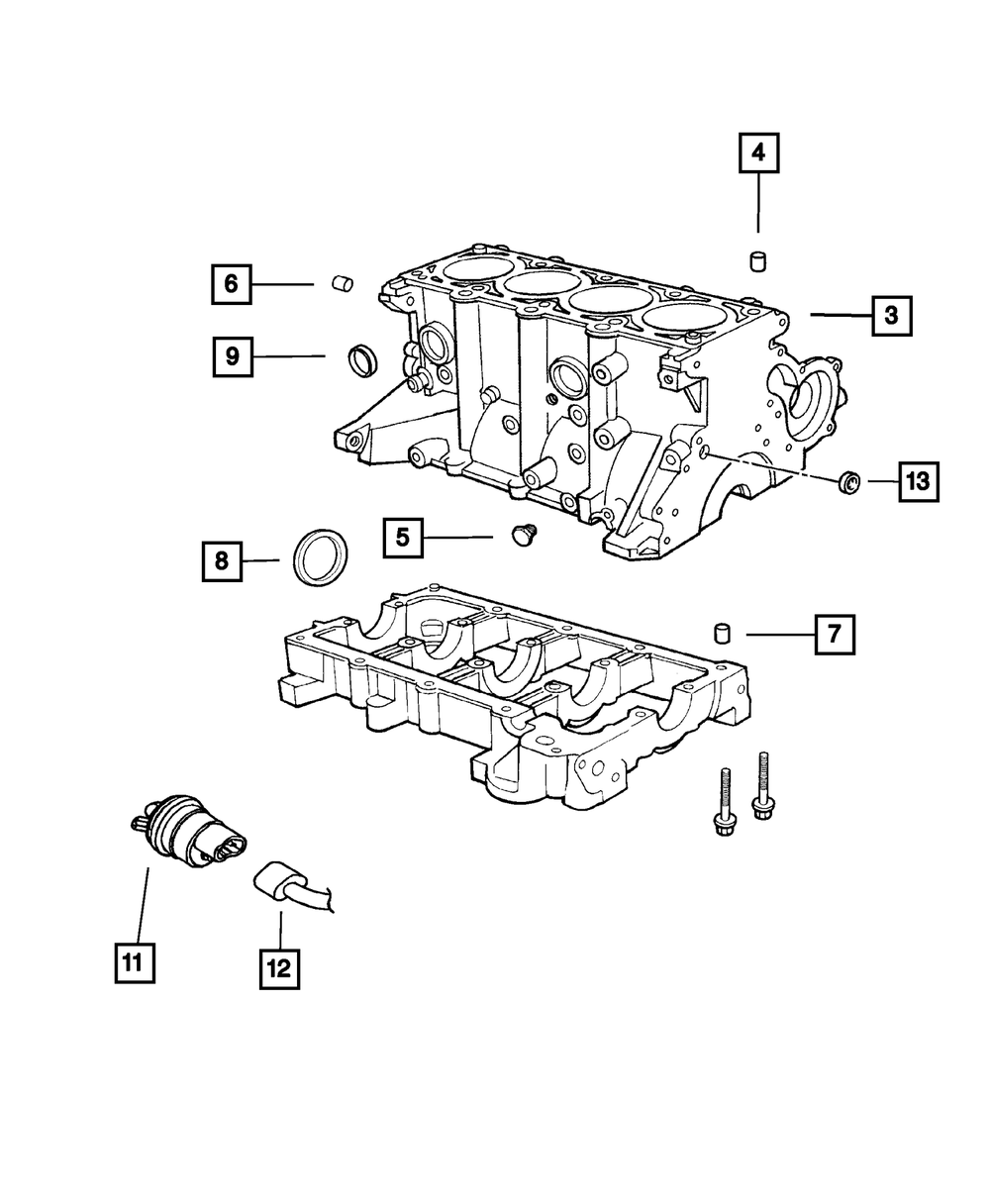 4
6
3
9
13
5
8
7
11
12