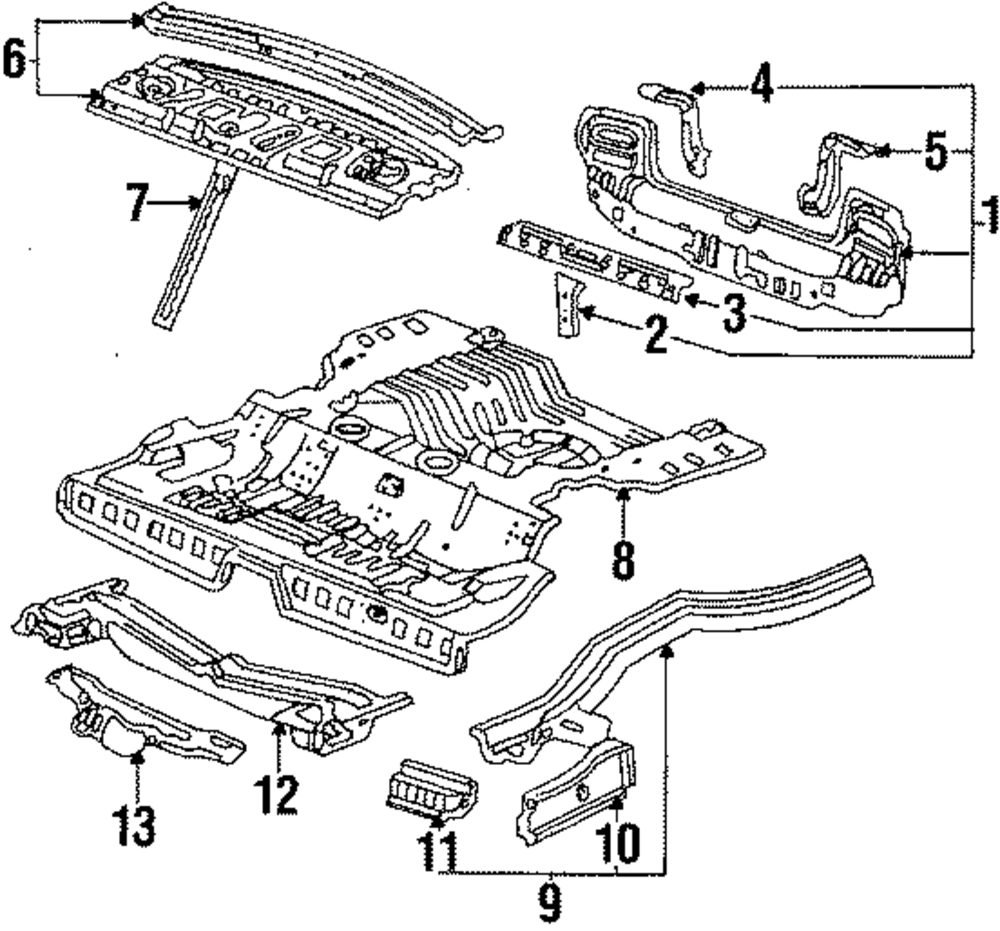 6
4
5
1
7
3
2
8
13
12
11
10
9