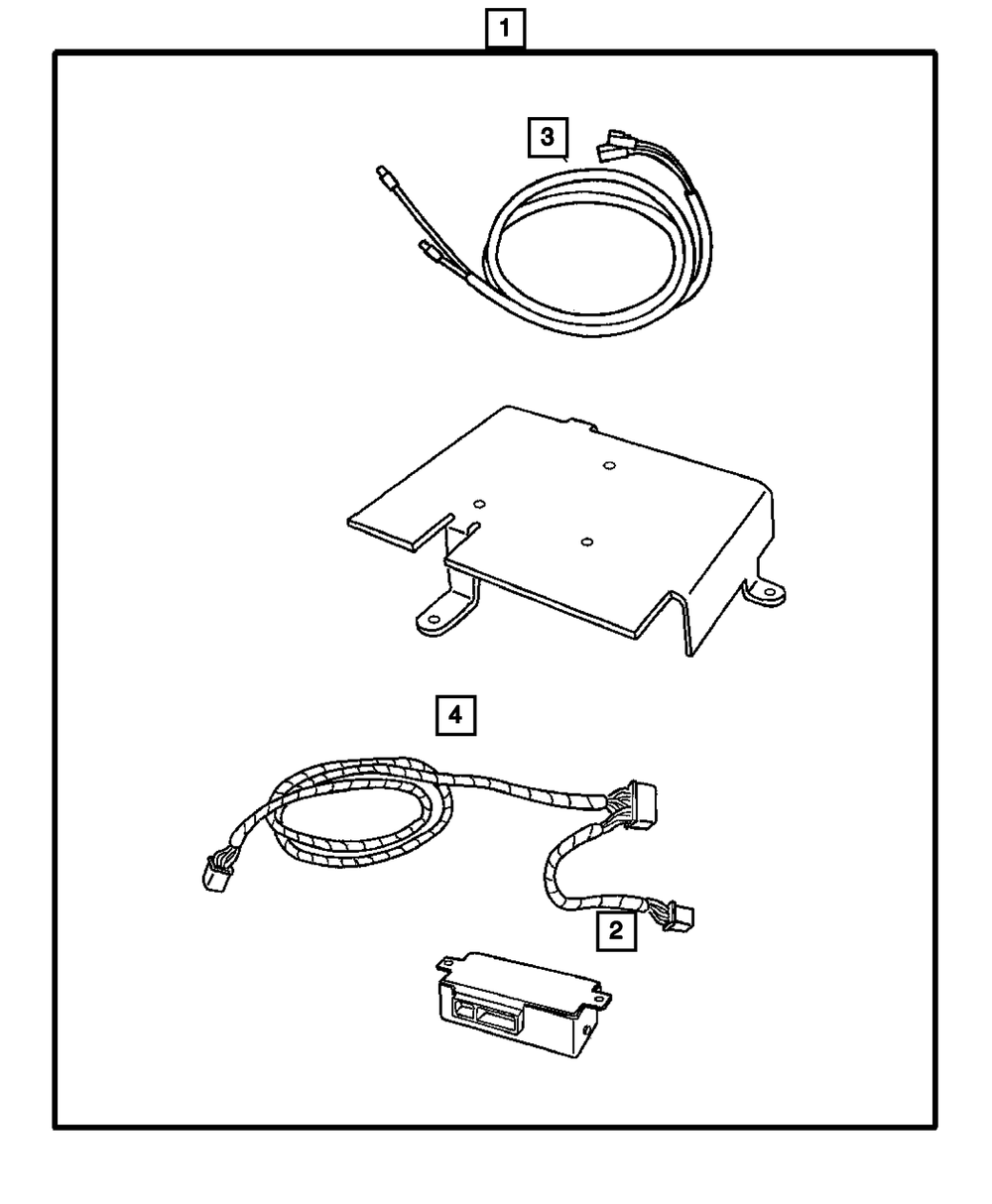 1
3
4
2