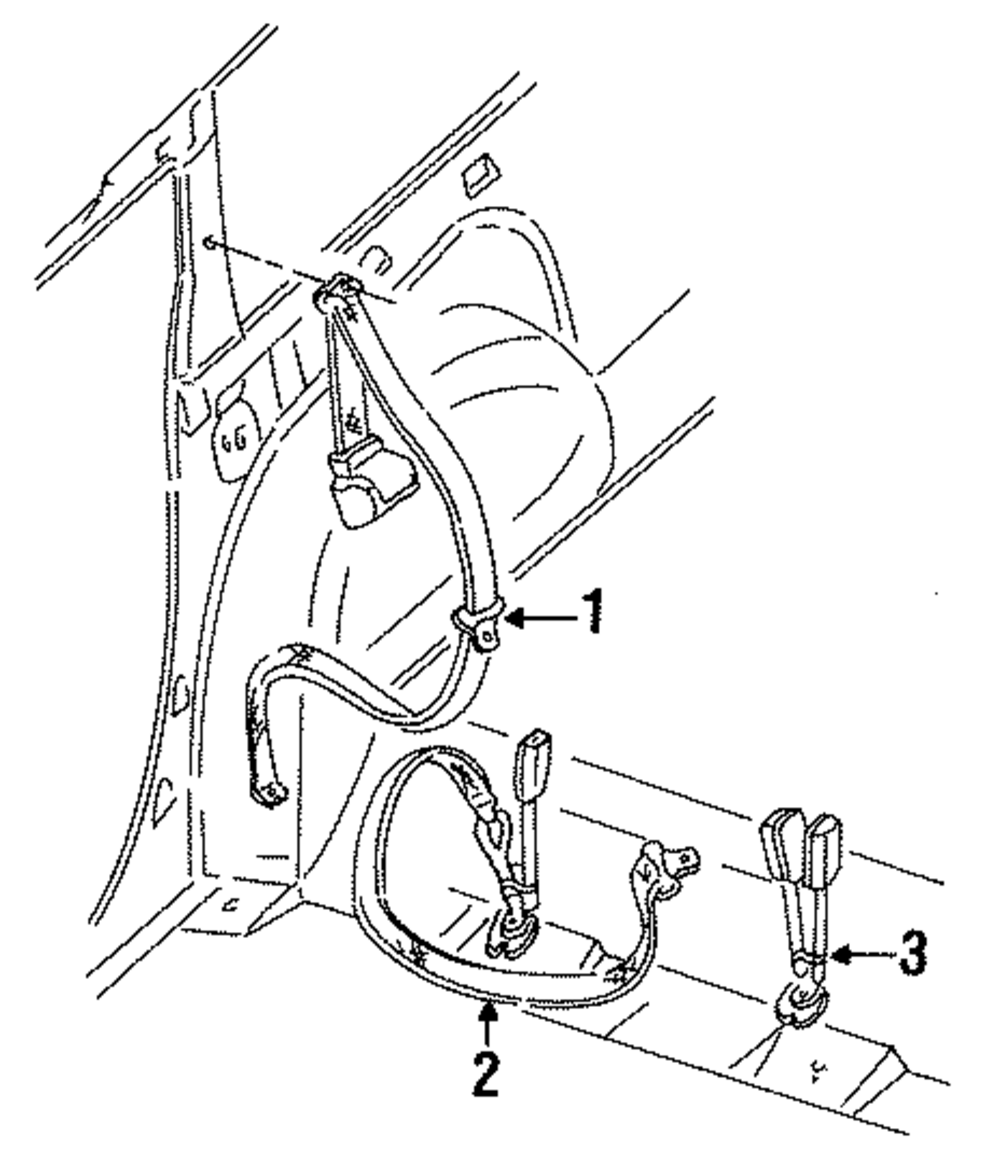 1
2
3