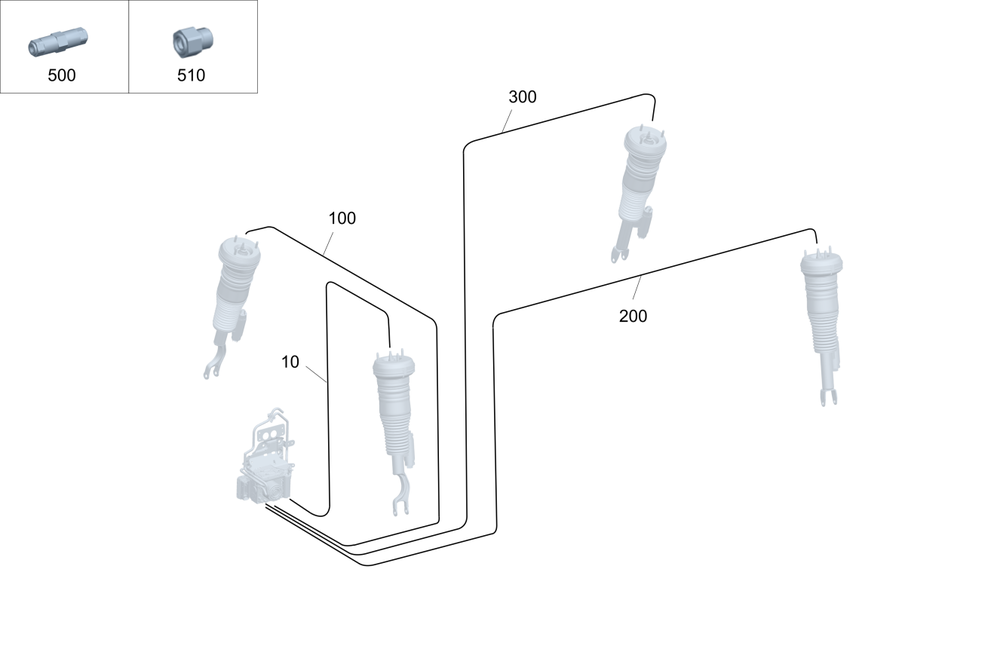 500
510
300
100
200
10