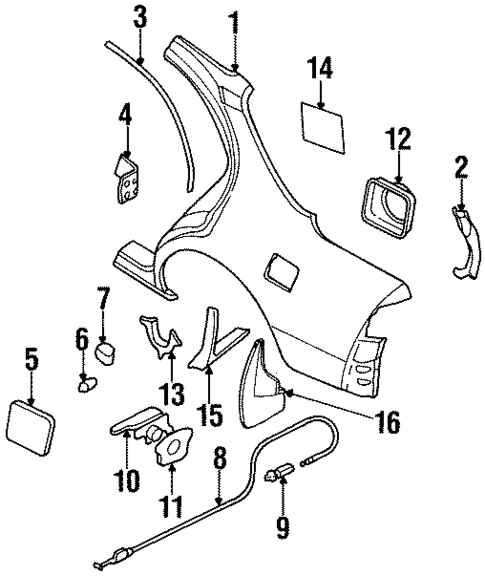 3
1
14
4
12
2
7
6
5
13
15
16
10
11
8
9