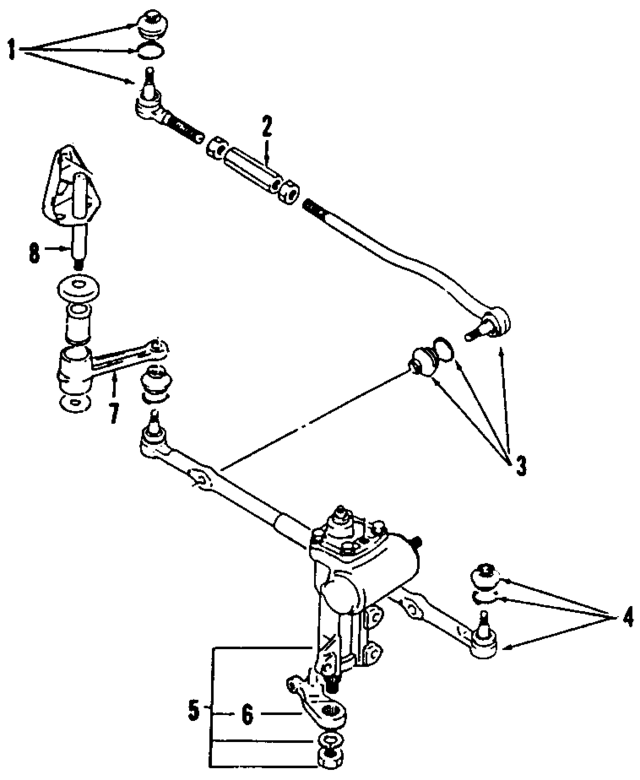 1
2
8
7
3
4
5
6