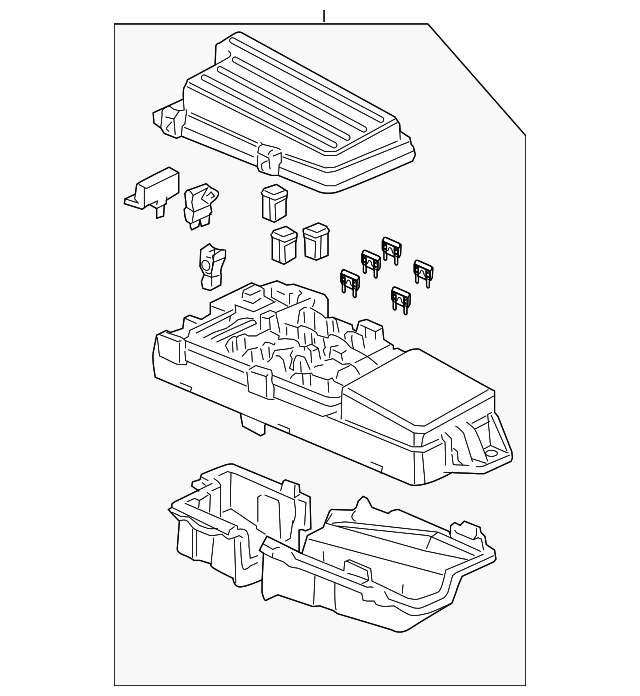 1