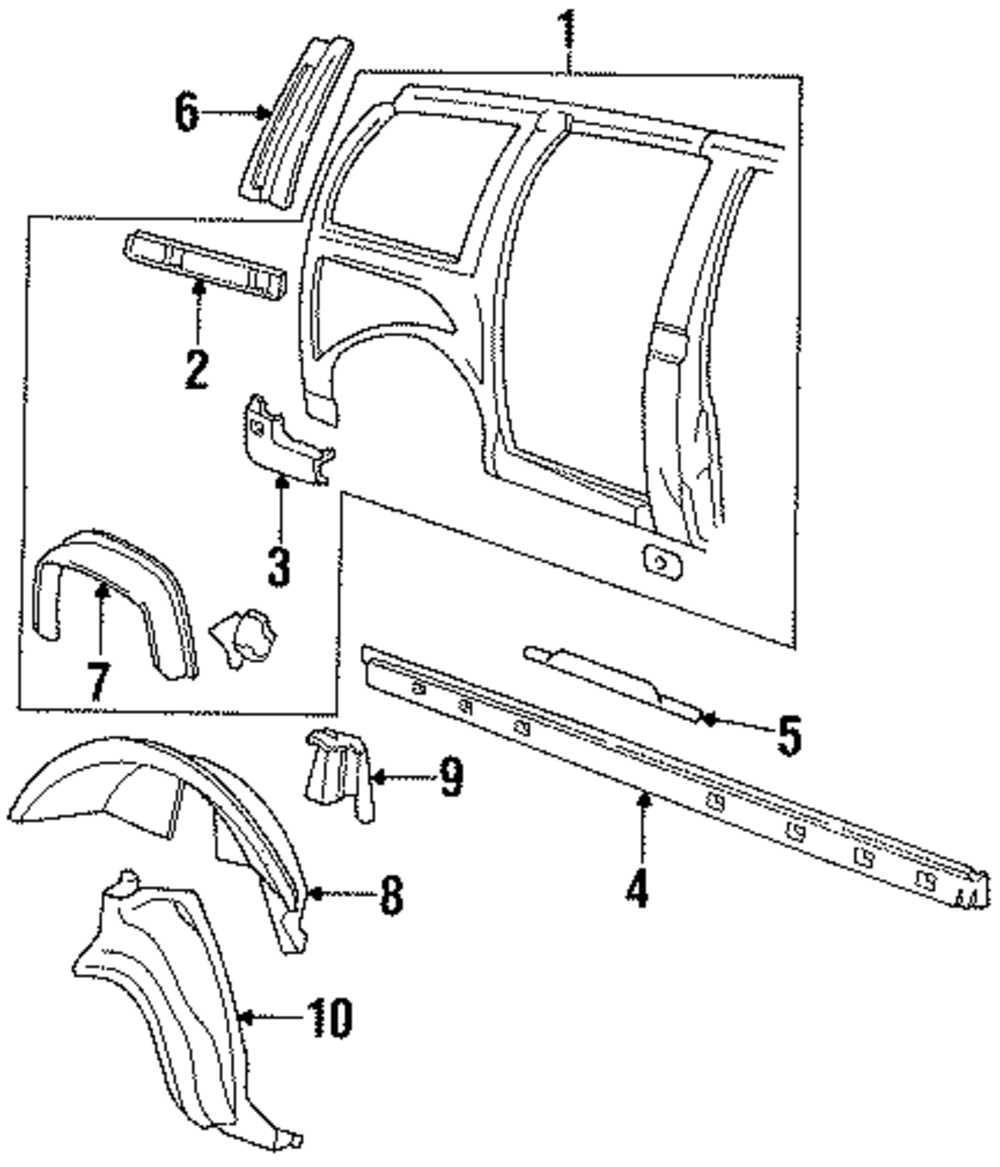 1
6
2
3
7
5
9
4
8
10