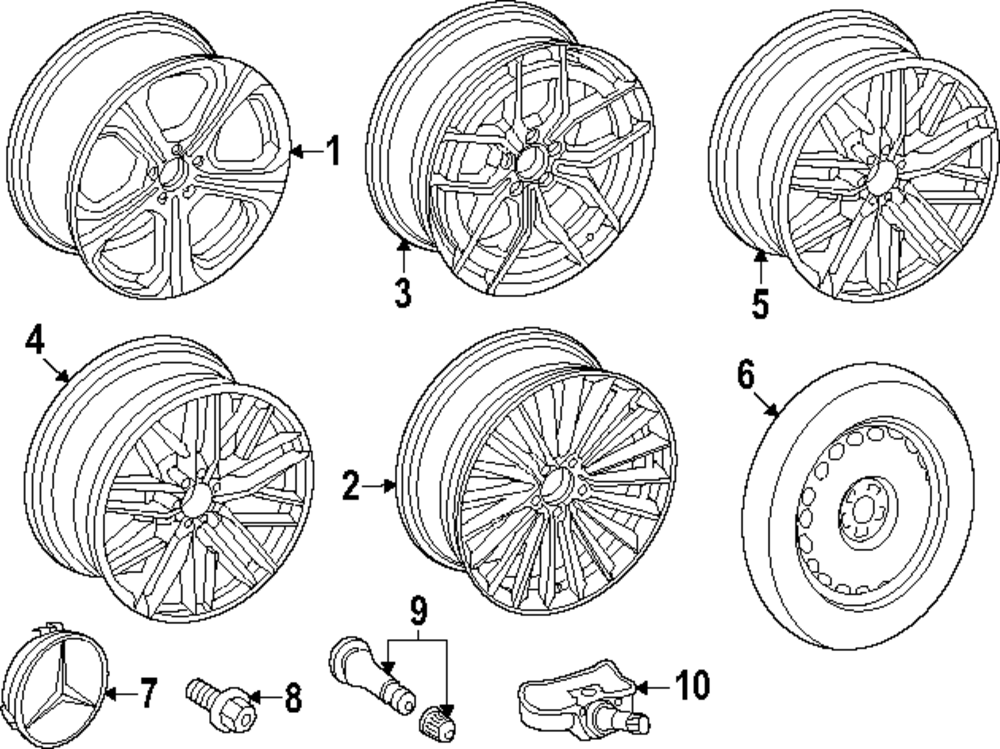 1
3
5
4
2
6
9
7
8
10