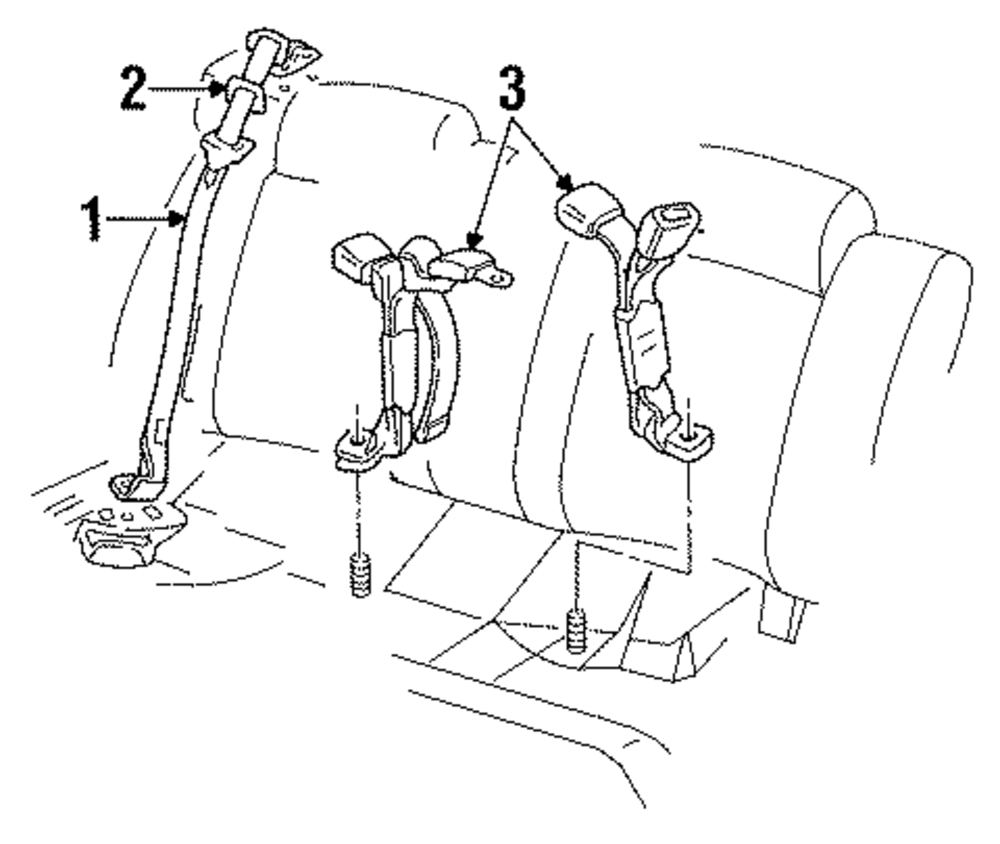 2
3
1