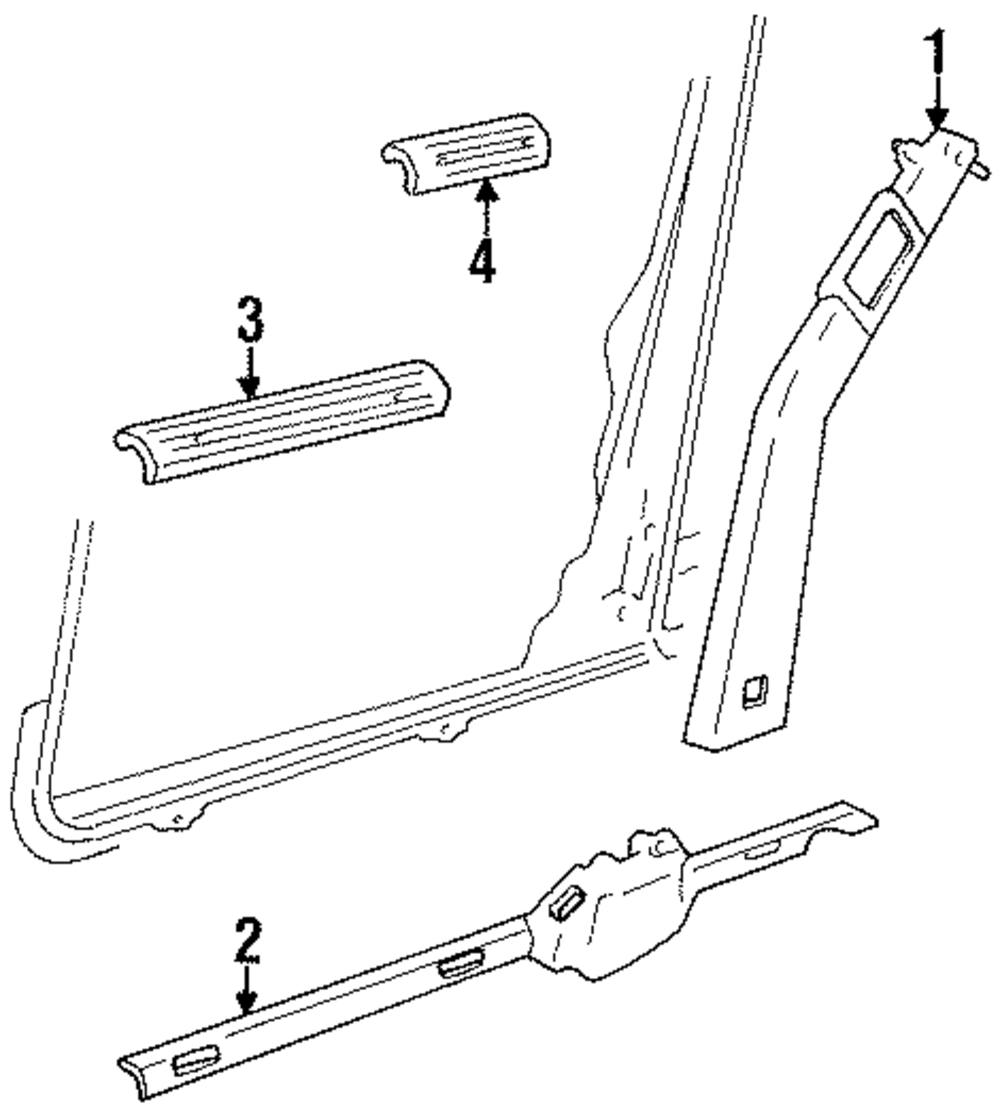 1
4
3
2