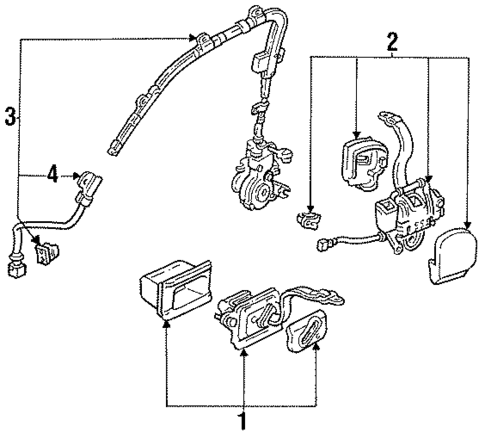 2
3
4
1