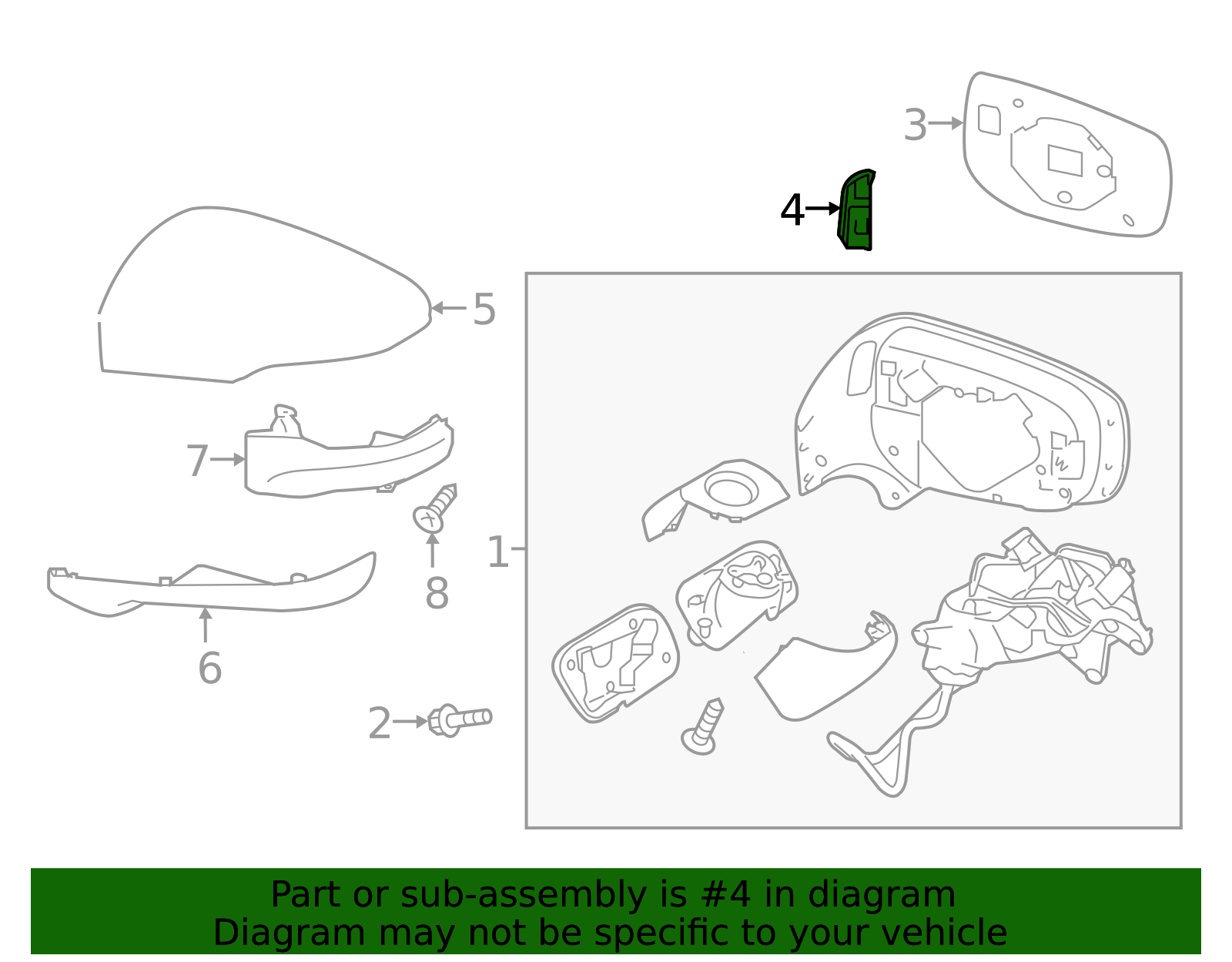 3
4
5
7
8
1
6
2

Part or sub-assembly is #4 in diagram
Diagram may not be specific to your vehicle