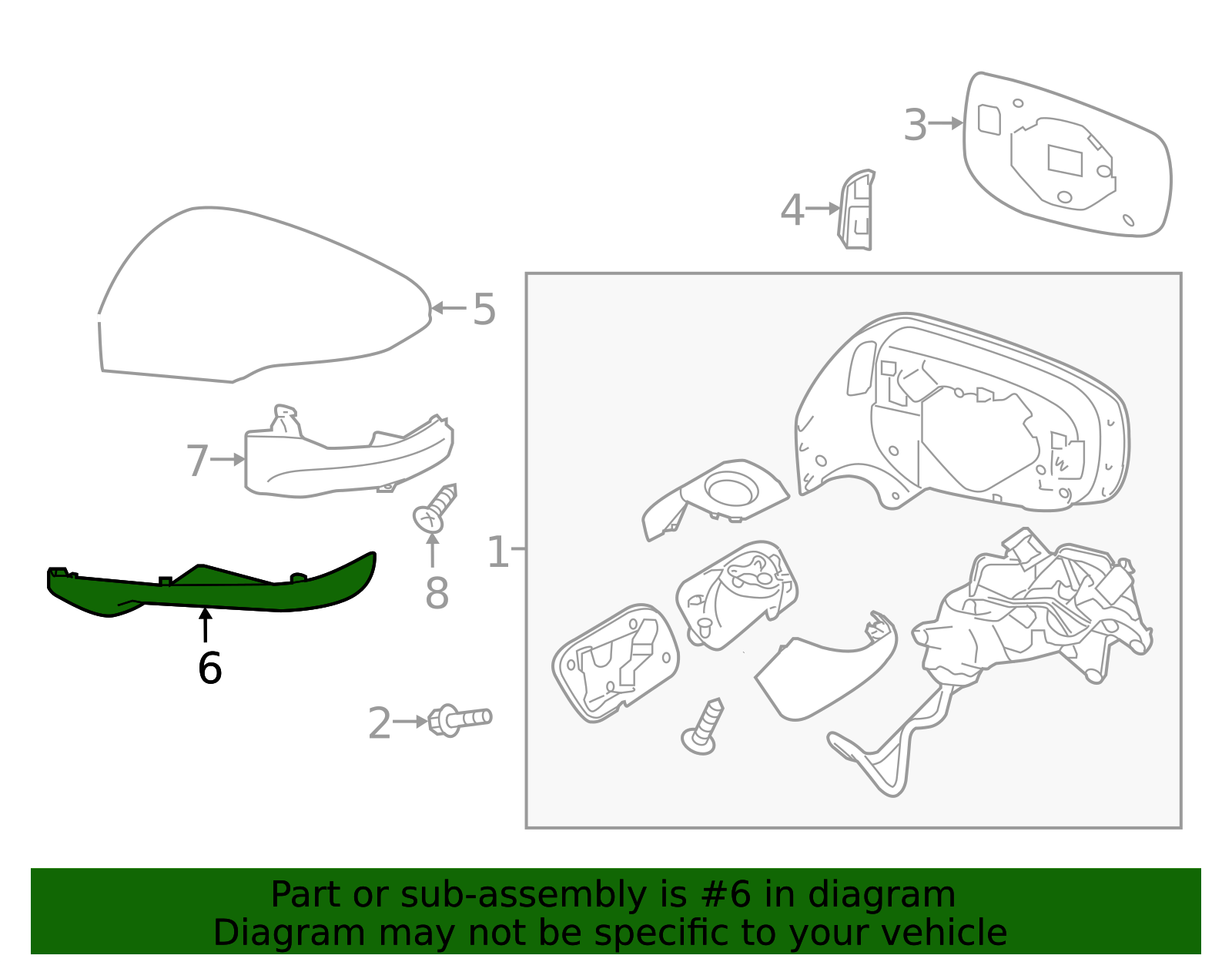 3
4
5
7
8
1
6
2

Part or sub-assembly is #6 in diagram
Diagram may not be specific to your vehicle