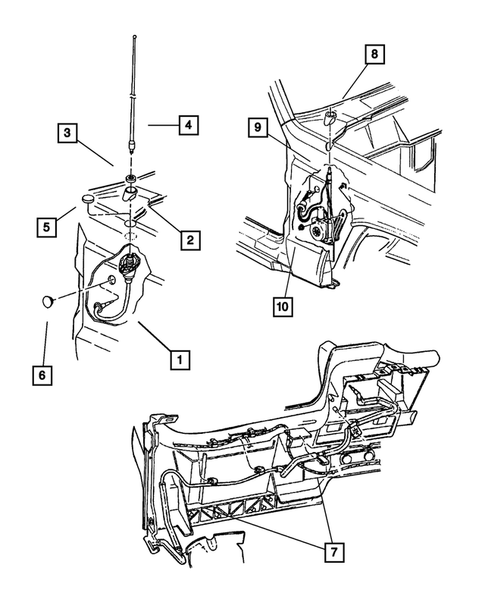 8
3
4
9
5
2
10
1
6
7