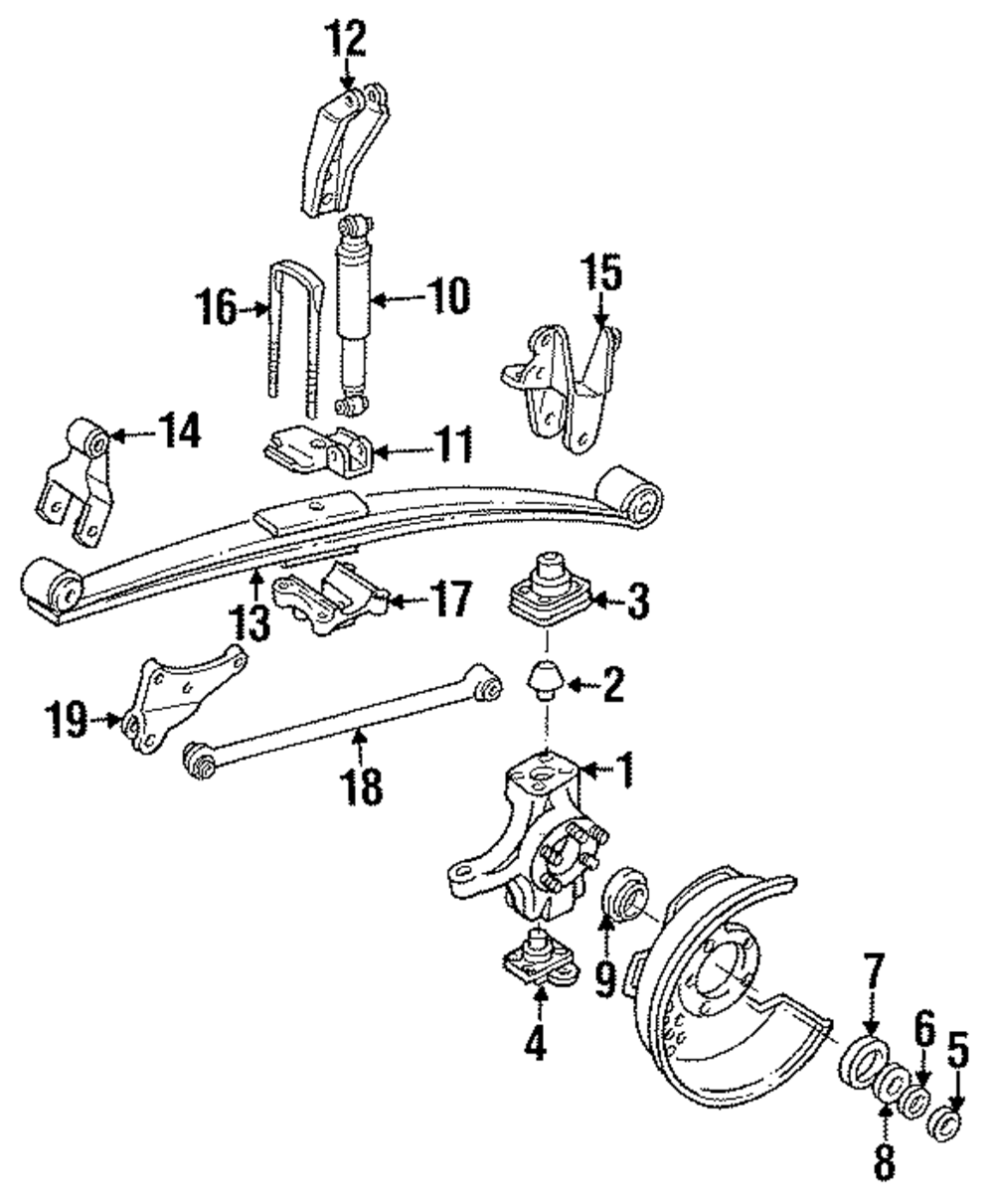 12
16
10
15
14
11
13
17
3
2
19
18
1
9
4
7
6
5
8