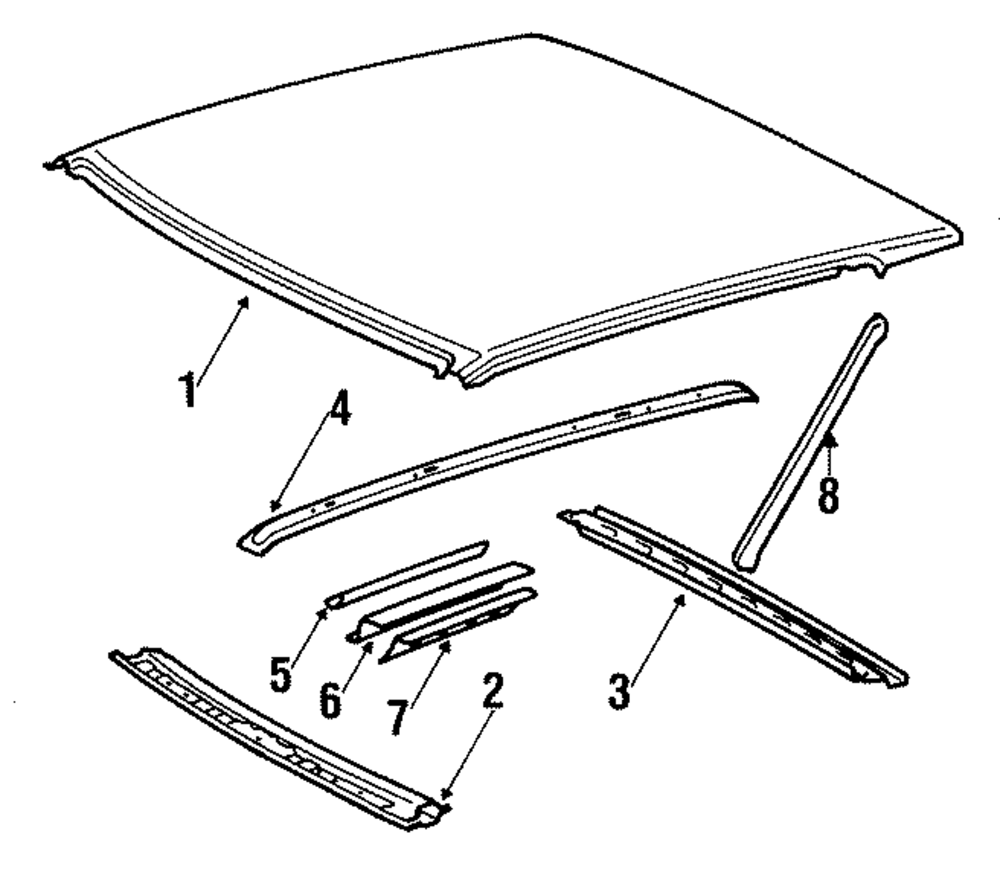 1
4
8
5
6
7
2
3