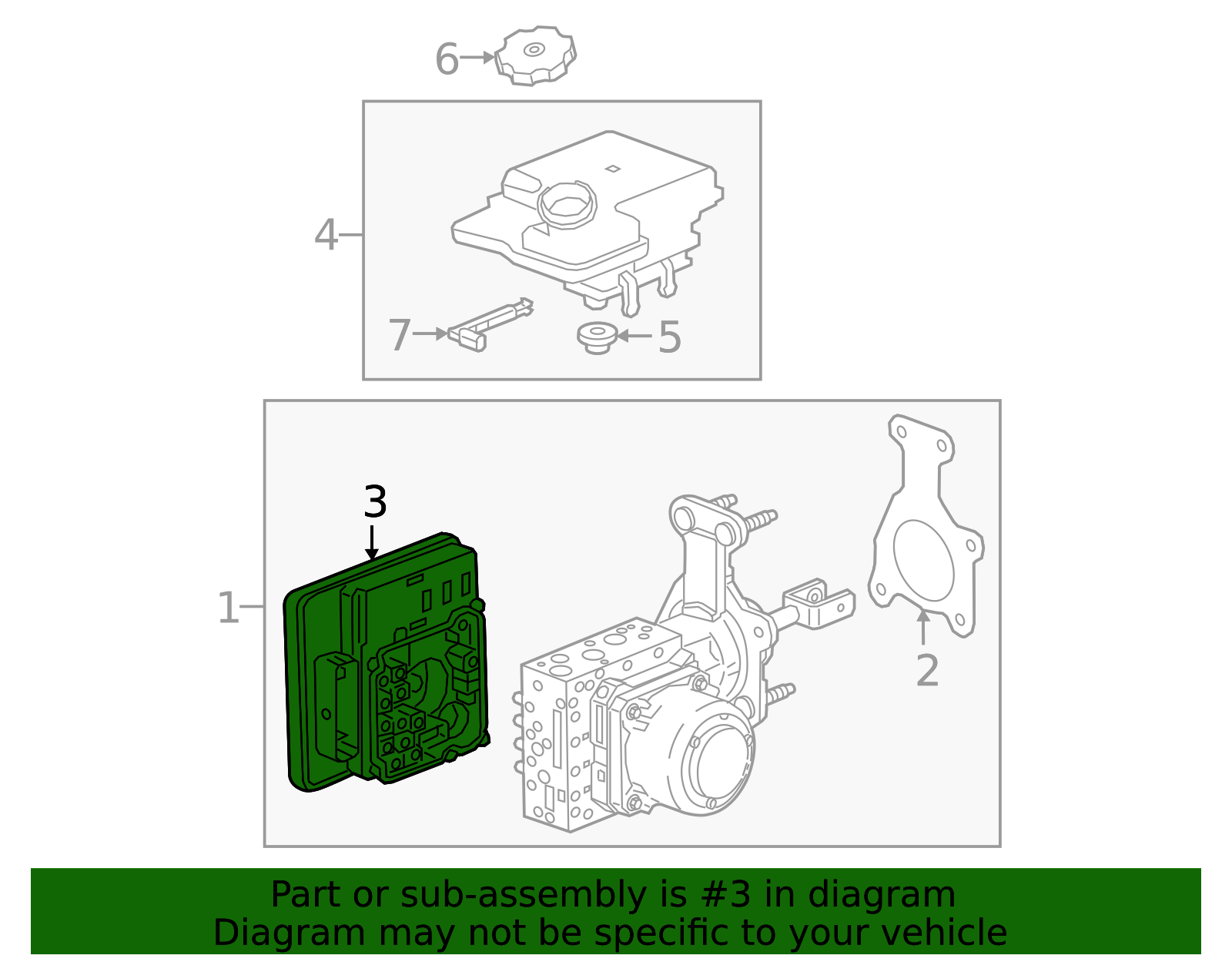 6

4

7

5

3

1

2

Part or sub-assembly is #3 in diagram
Diagram may not be specific to your vehicle