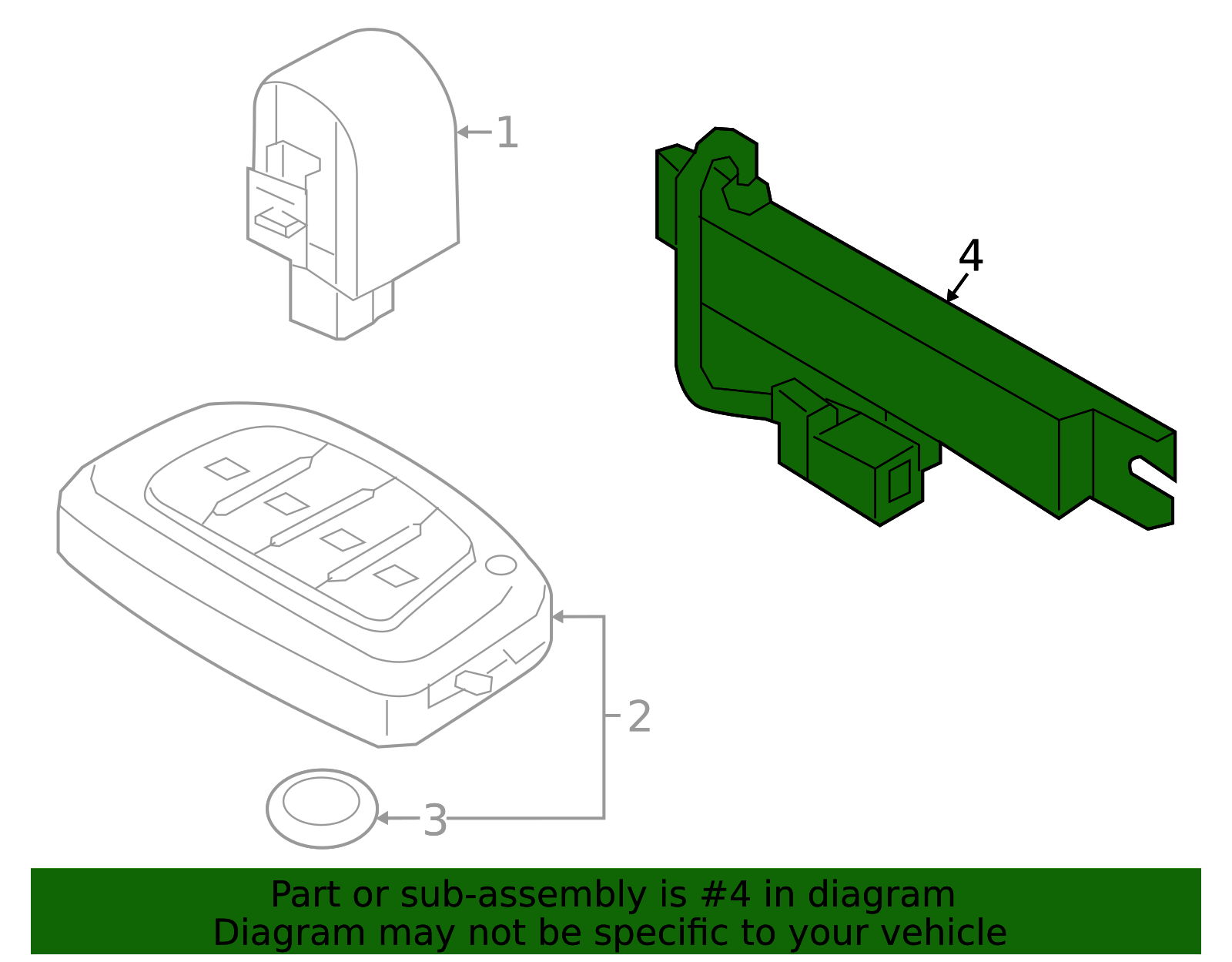 1

4

2

3

Part or sub-assembly is #4 in diagram
Diagram may not be specific to your vehicle