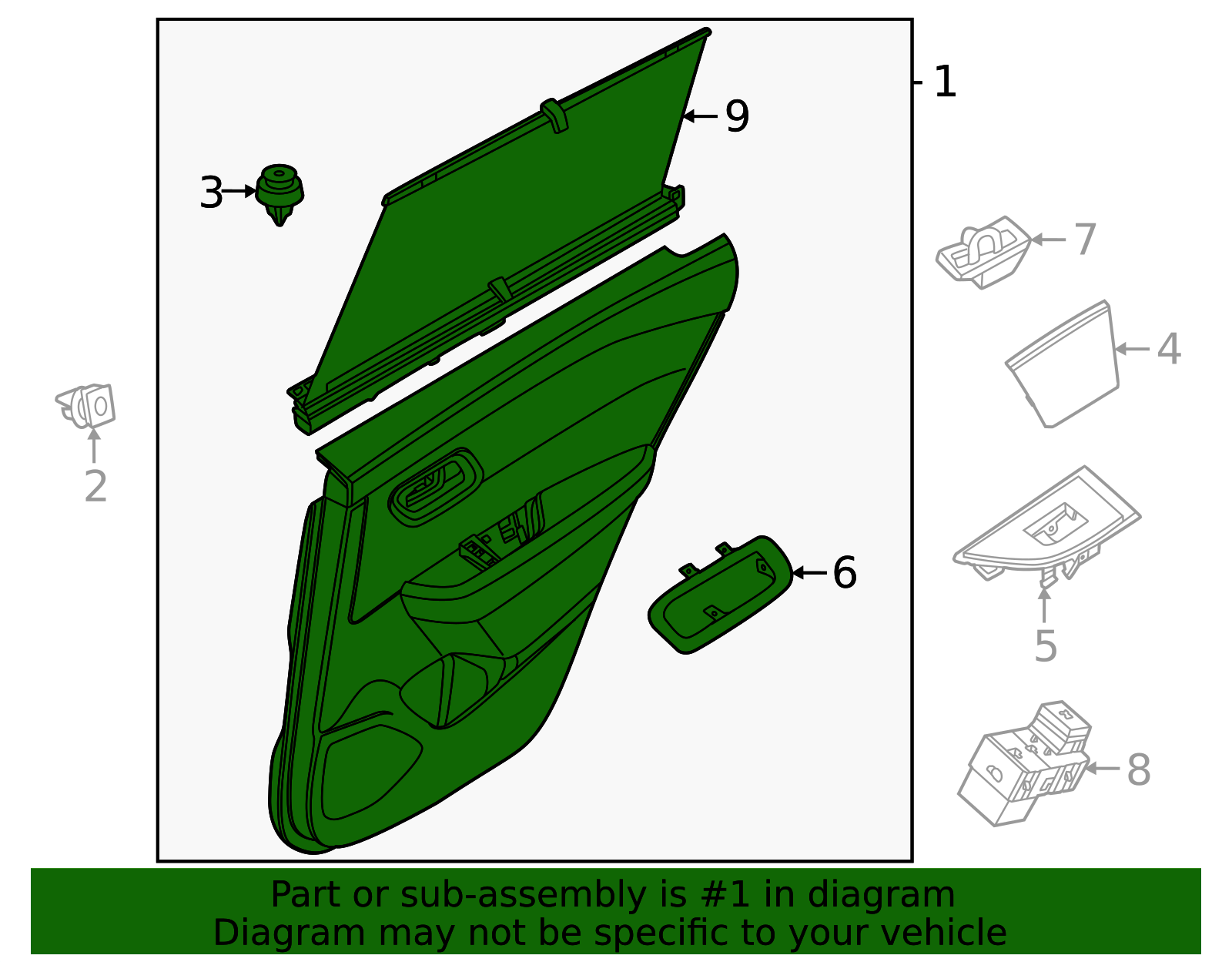 1
9
3
7
4
2
6
5
8
Part or sub-assembly is #1 in diagram
Diagram may not be specific to your vehicle