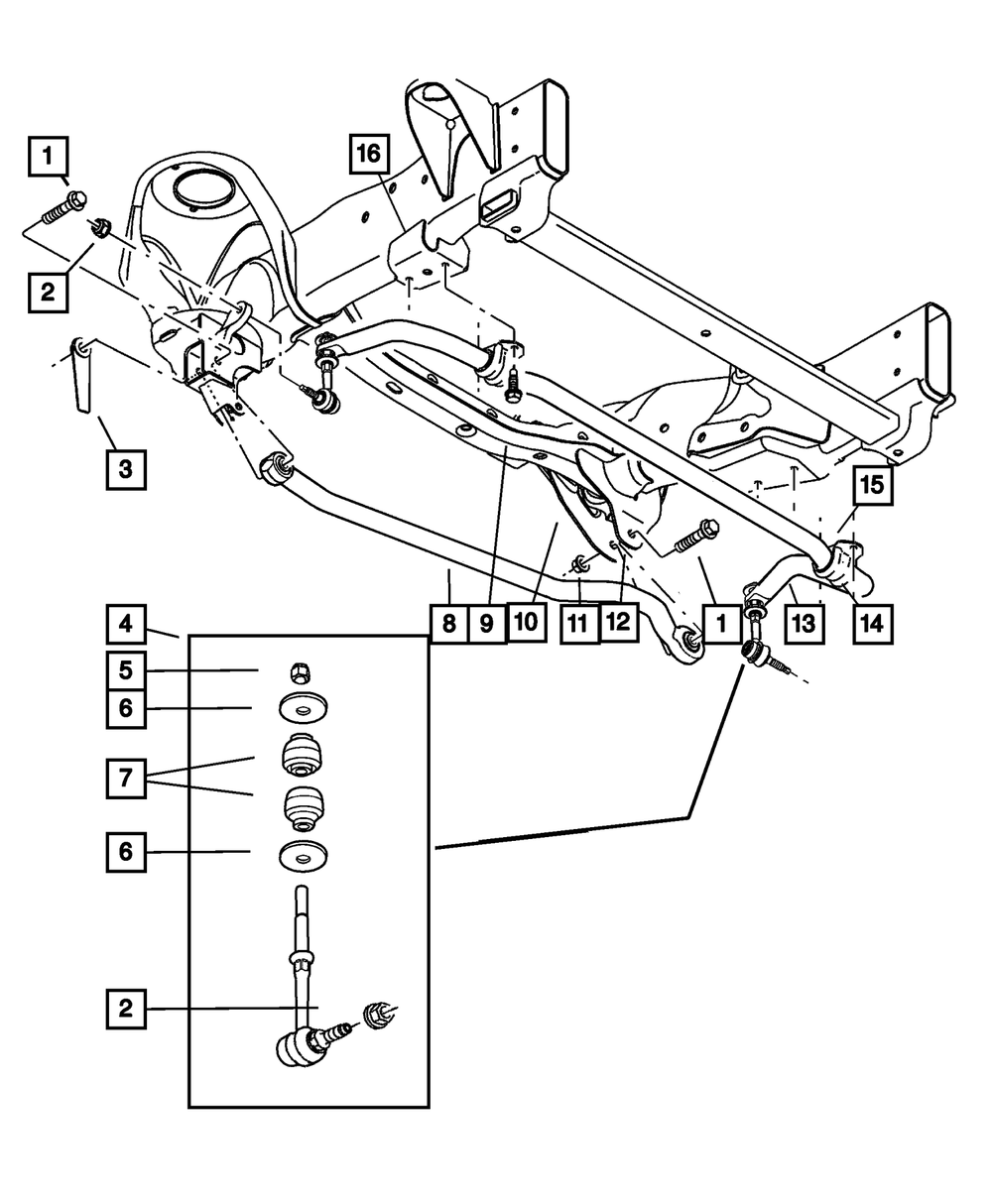 1
16
2
3
15
8
9
10
11
12
1
13
14
4
5
6
7
6
2