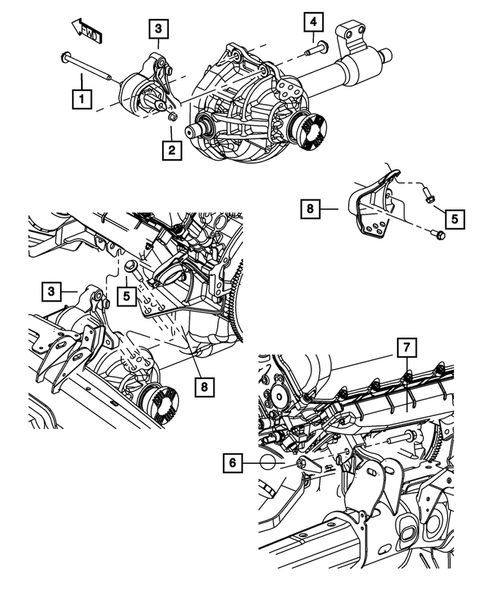 FWD
3
4
1
2
8
5
3
5
8
7
6