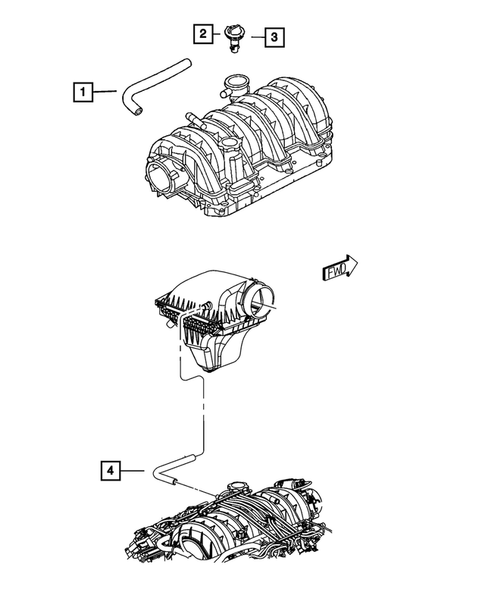 2
3
1
FWD
4