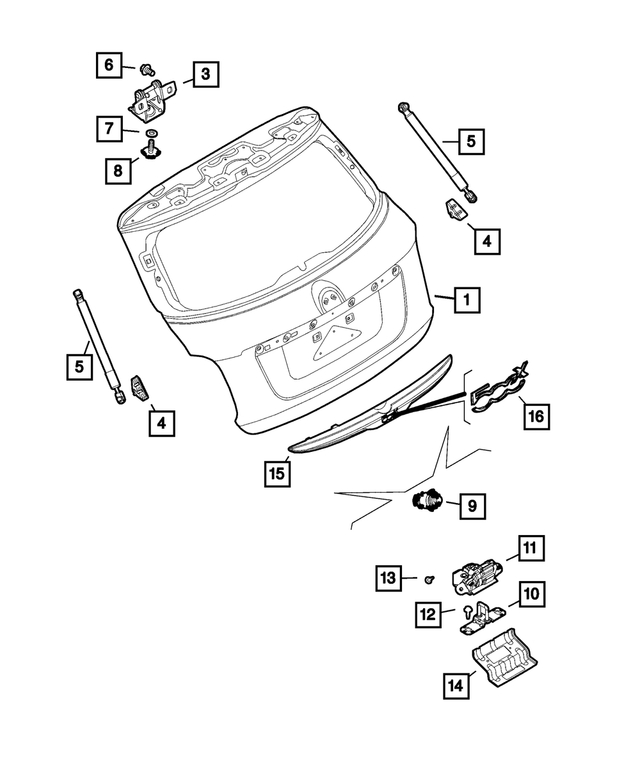 6
3
7
8
5
4
1
5
4
16
15
9
11
13
10
12
14