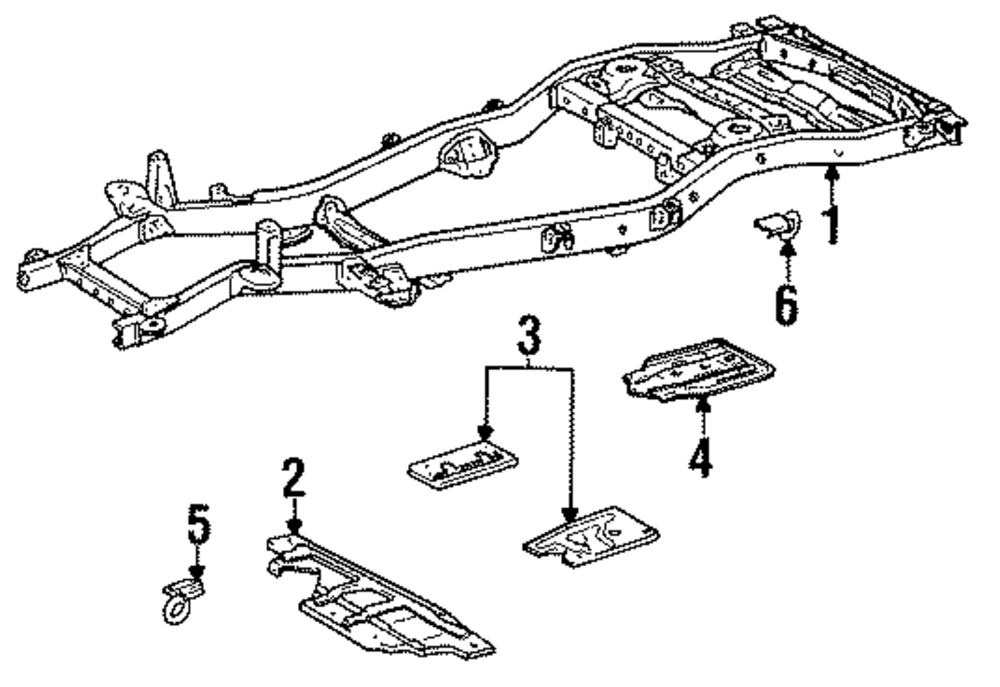 1
6
3
4
2
5