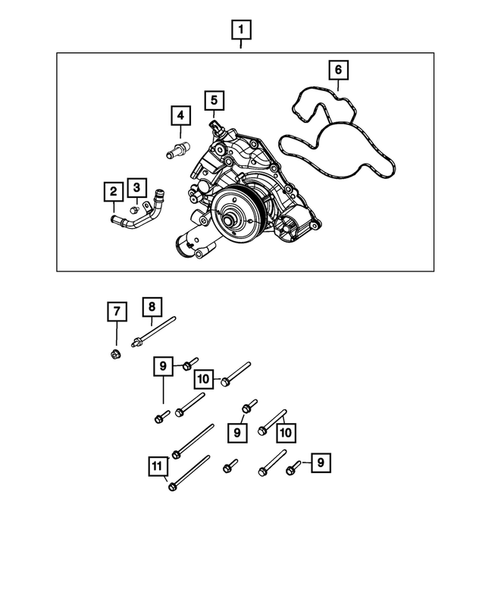 1
6
5
4
2
3
7
8
9
10
9
10
11
9