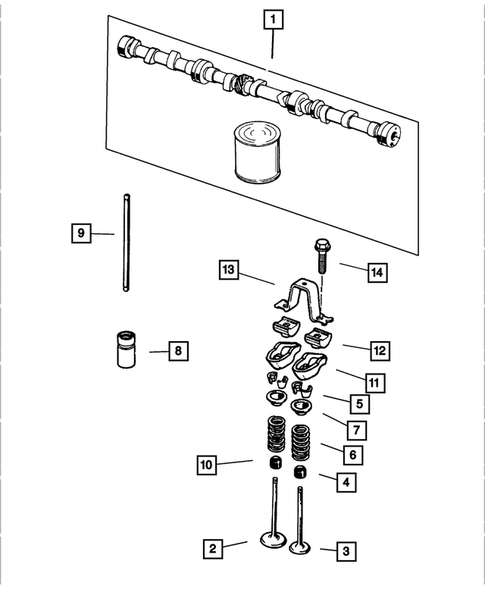 1
9
13
14
8
12
11
5
7
6
10
4
2
3