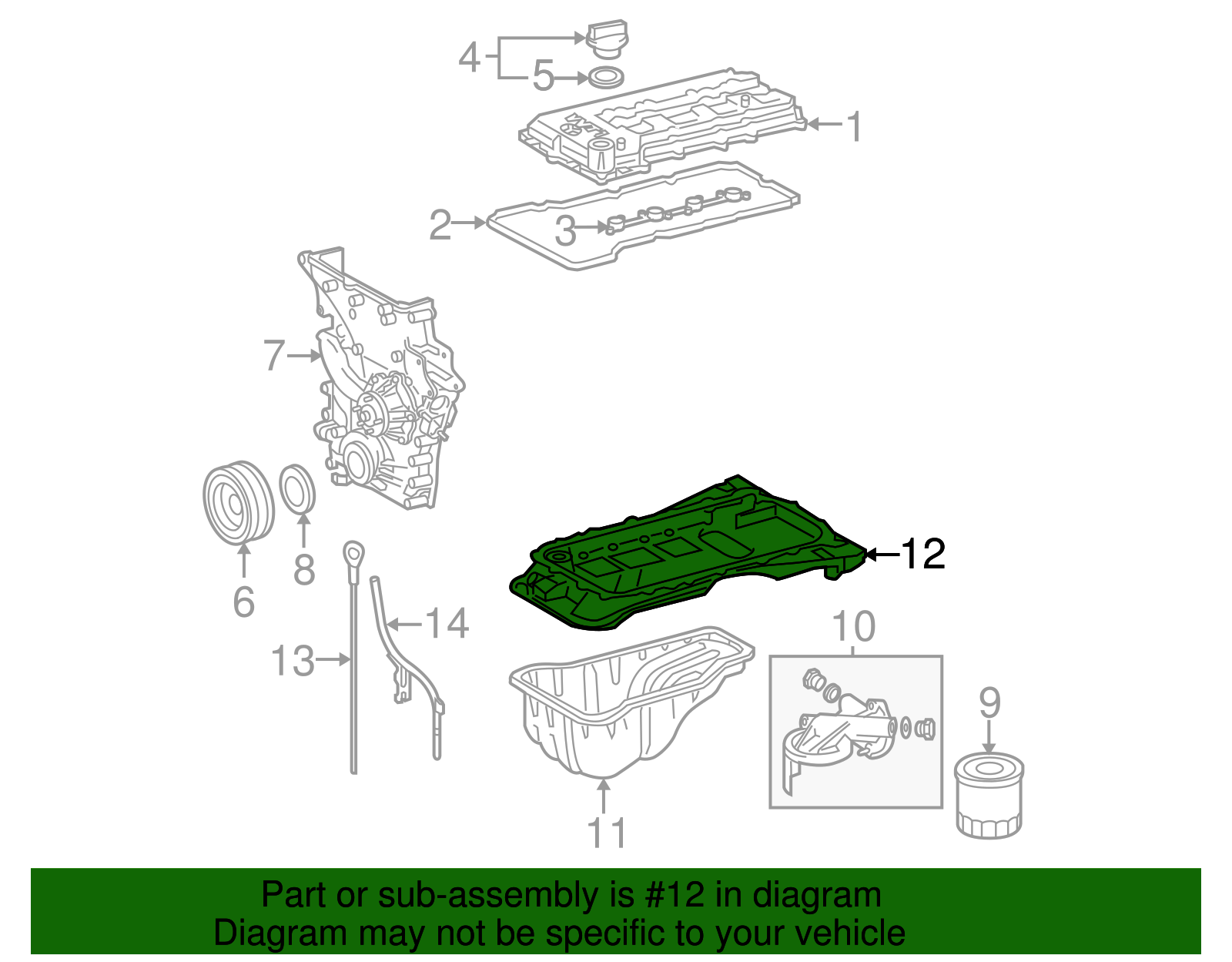 4
5
1
2
3
7
6
8
12
13
14
10
9
11

Part or sub-assembly is #12 in diagram
Diagram may not be specific to your vehicle