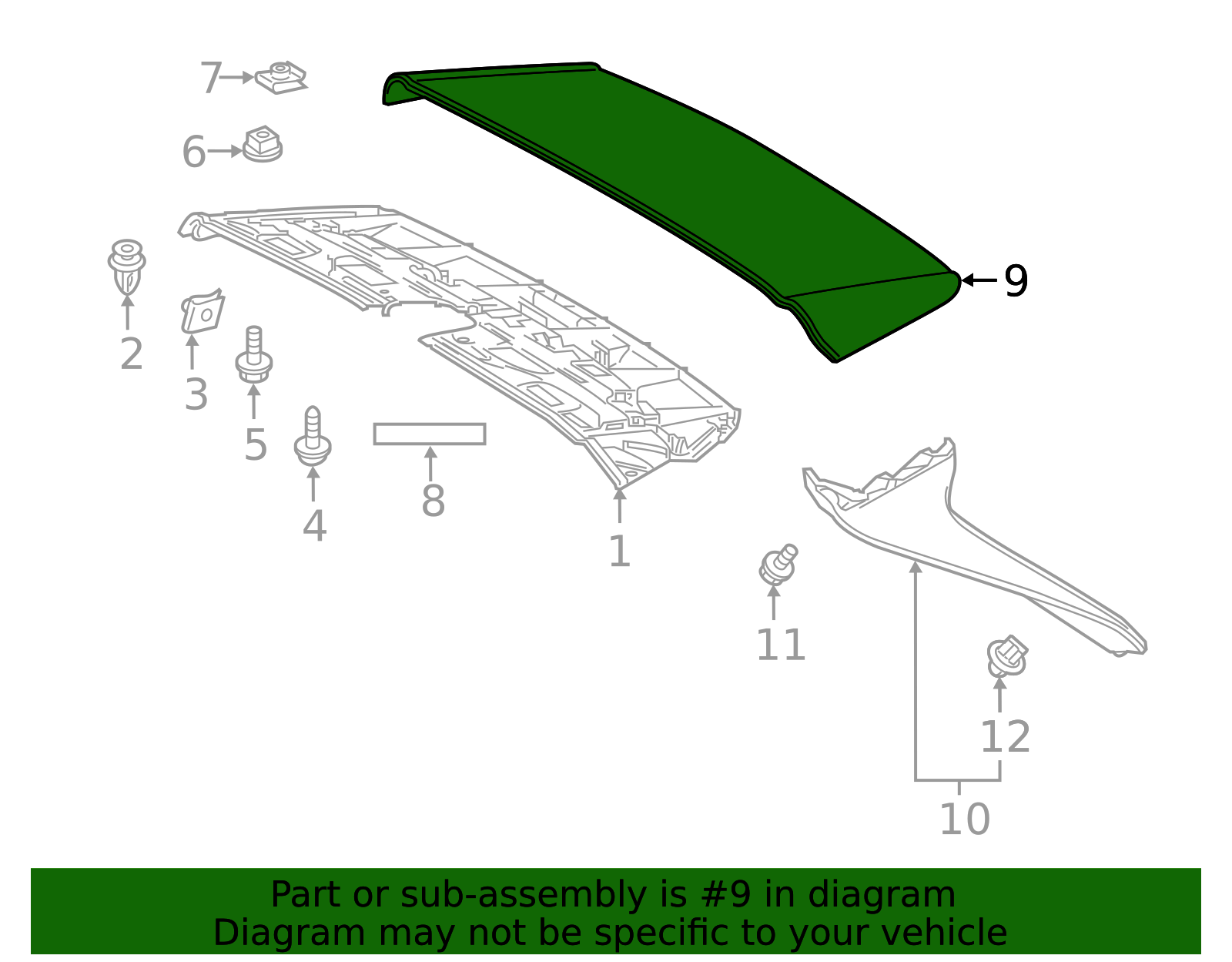 7
6
9
2
3
5
4
8
1
11
12
10

Part or sub-assembly is #9 in diagram
Diagram may not be specific to your vehicle