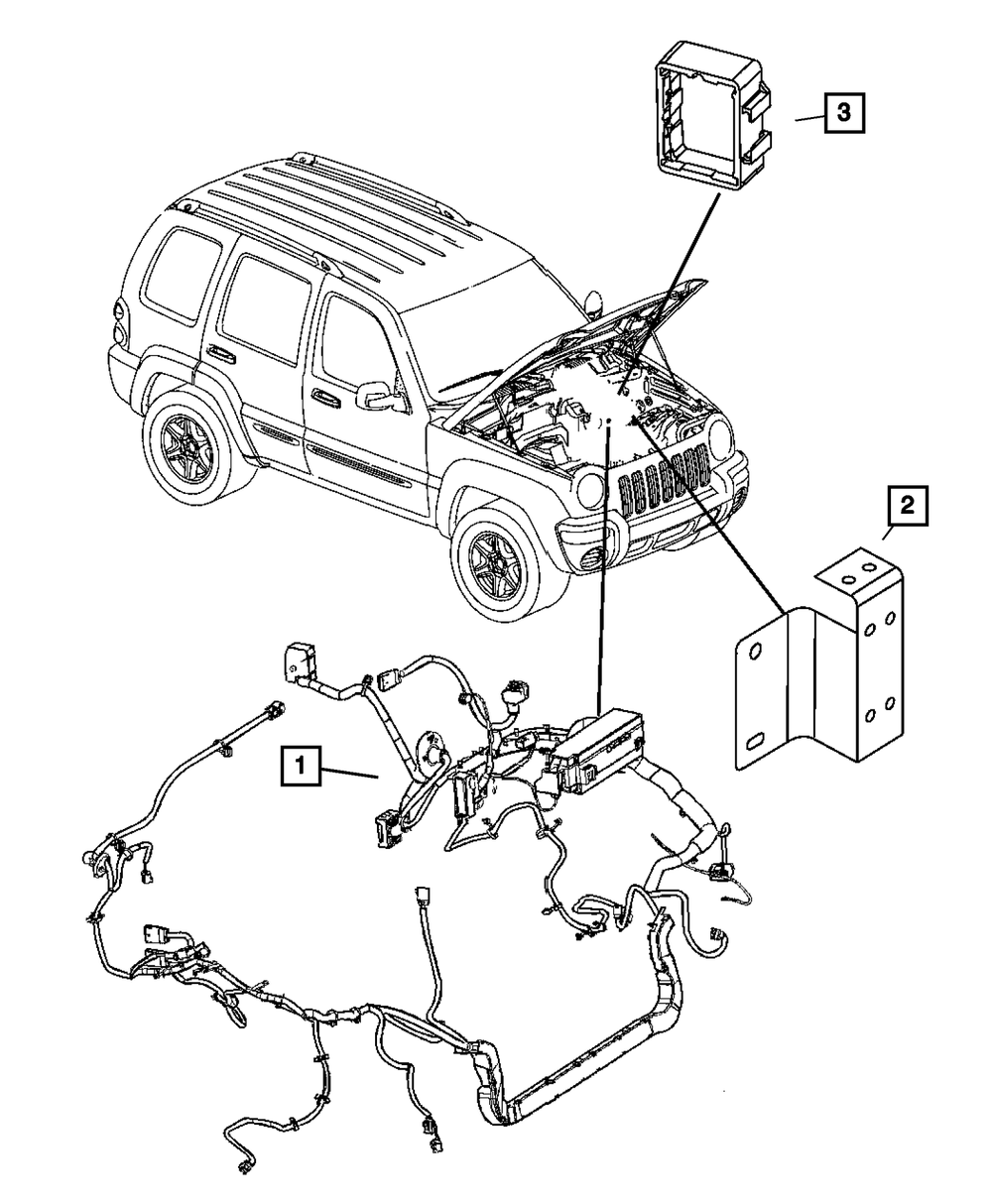 3

2

1