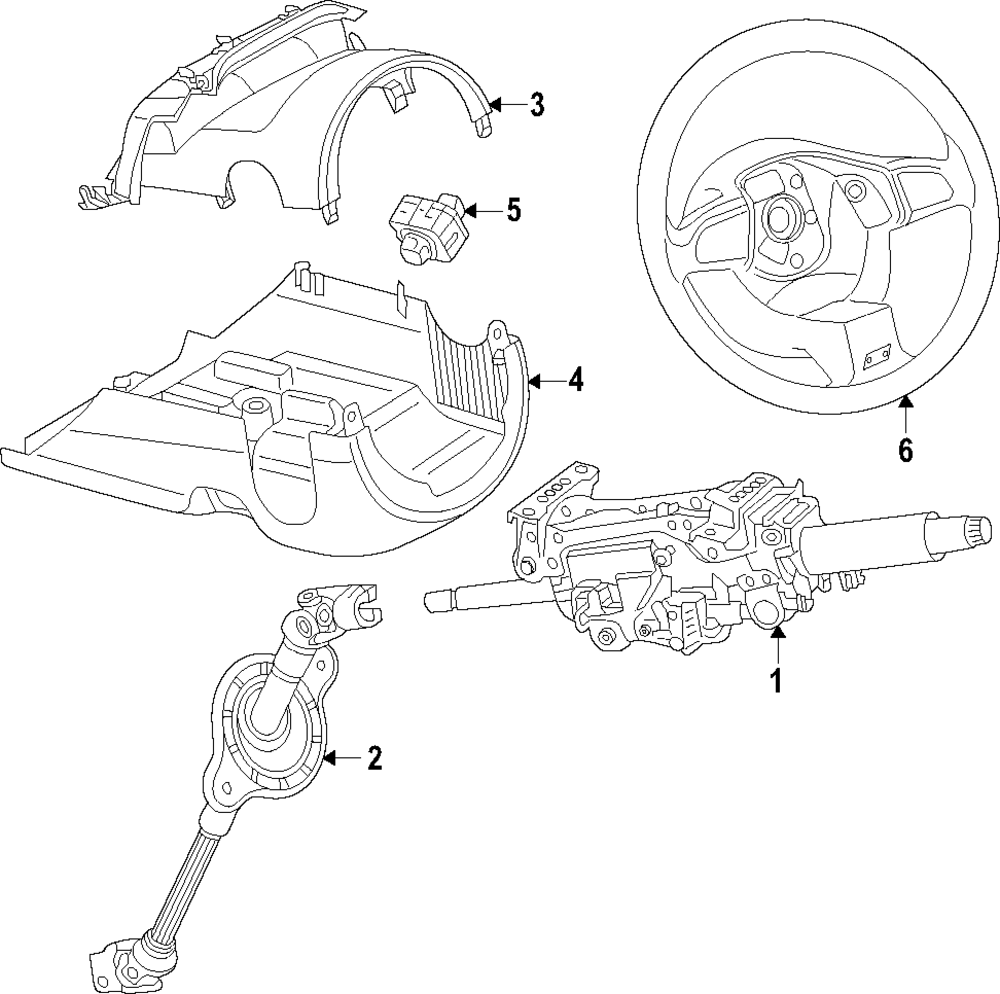 3
5
4
6
1
2