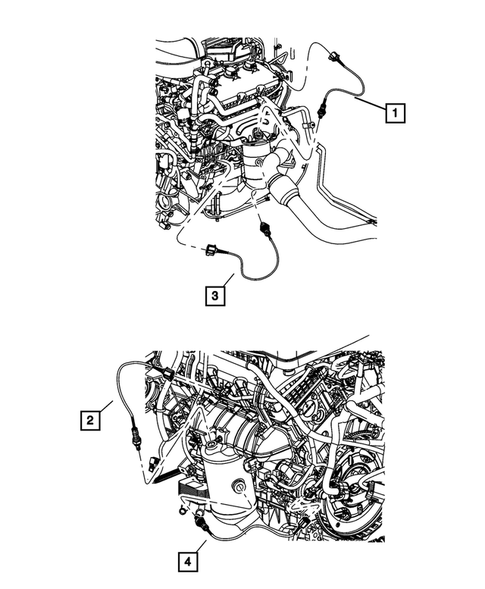 1

3

2

4