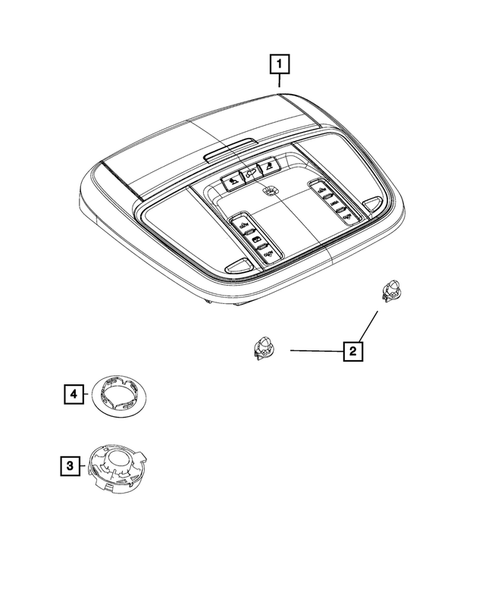 1

2

4

3