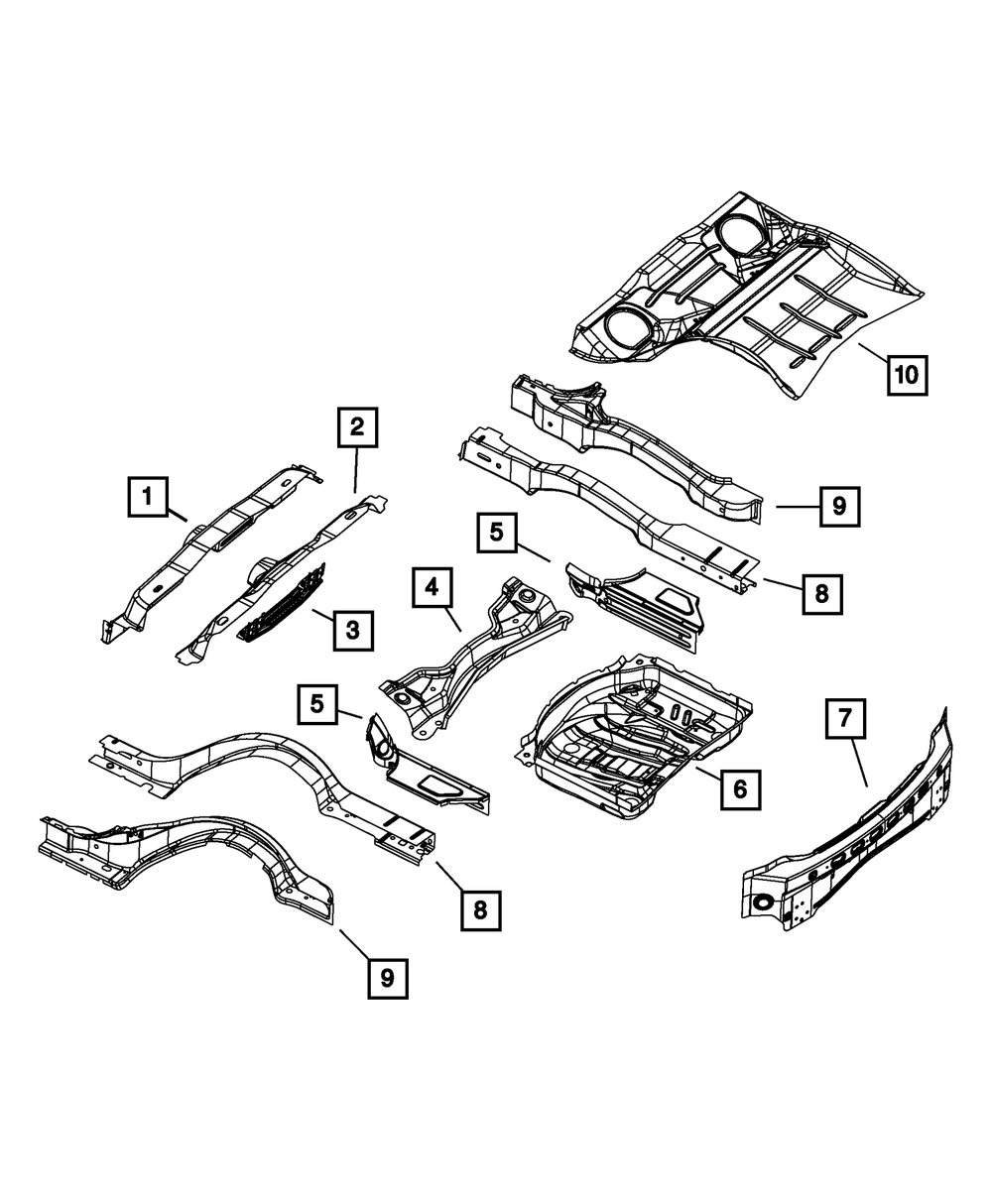 10
2
1
9
5
8
3
4
5
7
6
8
9