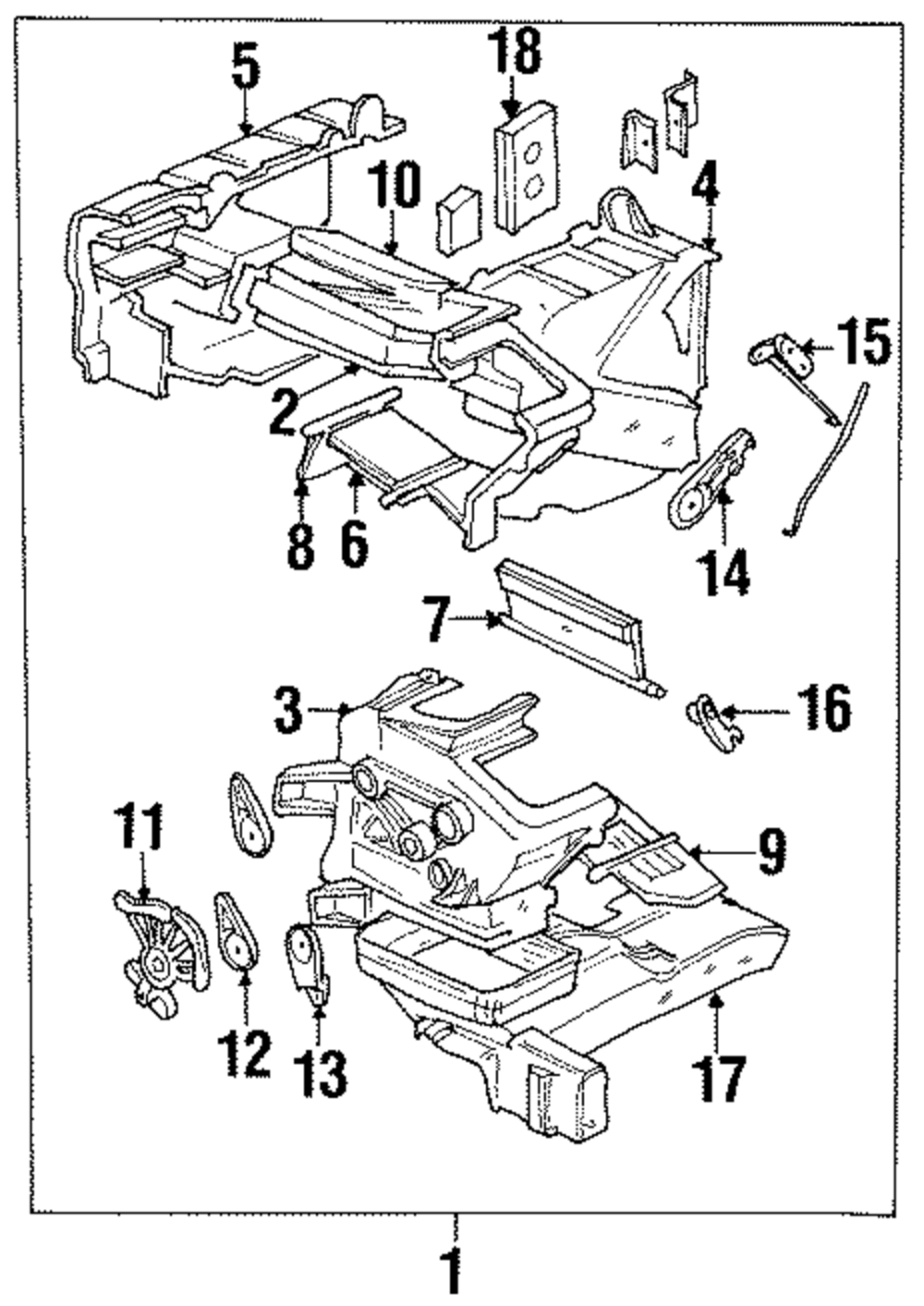 5
18
10
4
15
2
8
6
14
7
3
16
11
9
12
13
17
1