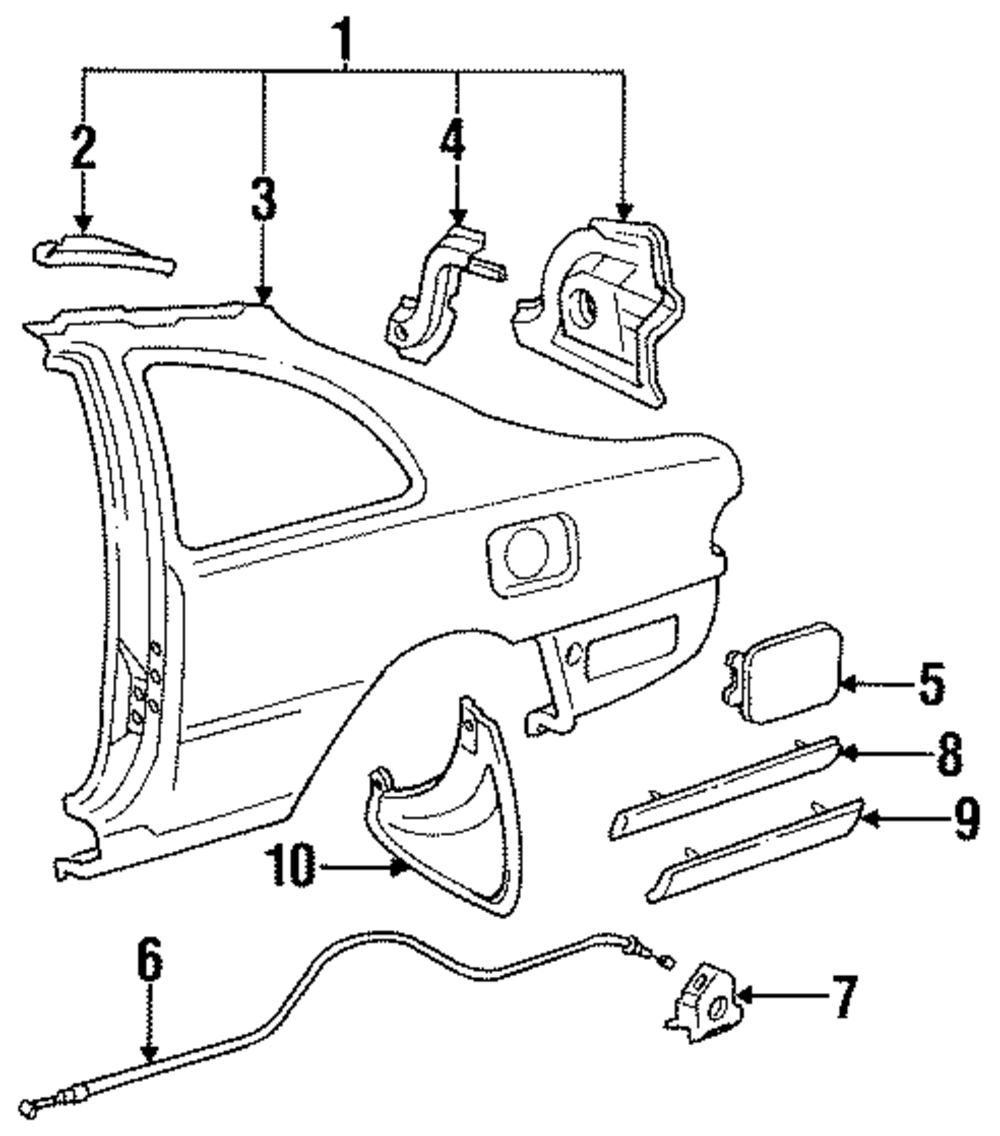 1
2
3
4
5
8
9
10
6
7