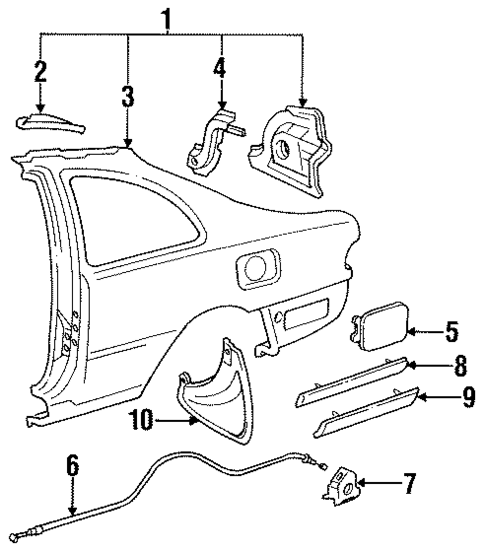 1
2
3
4
5
8
9
10
6
7