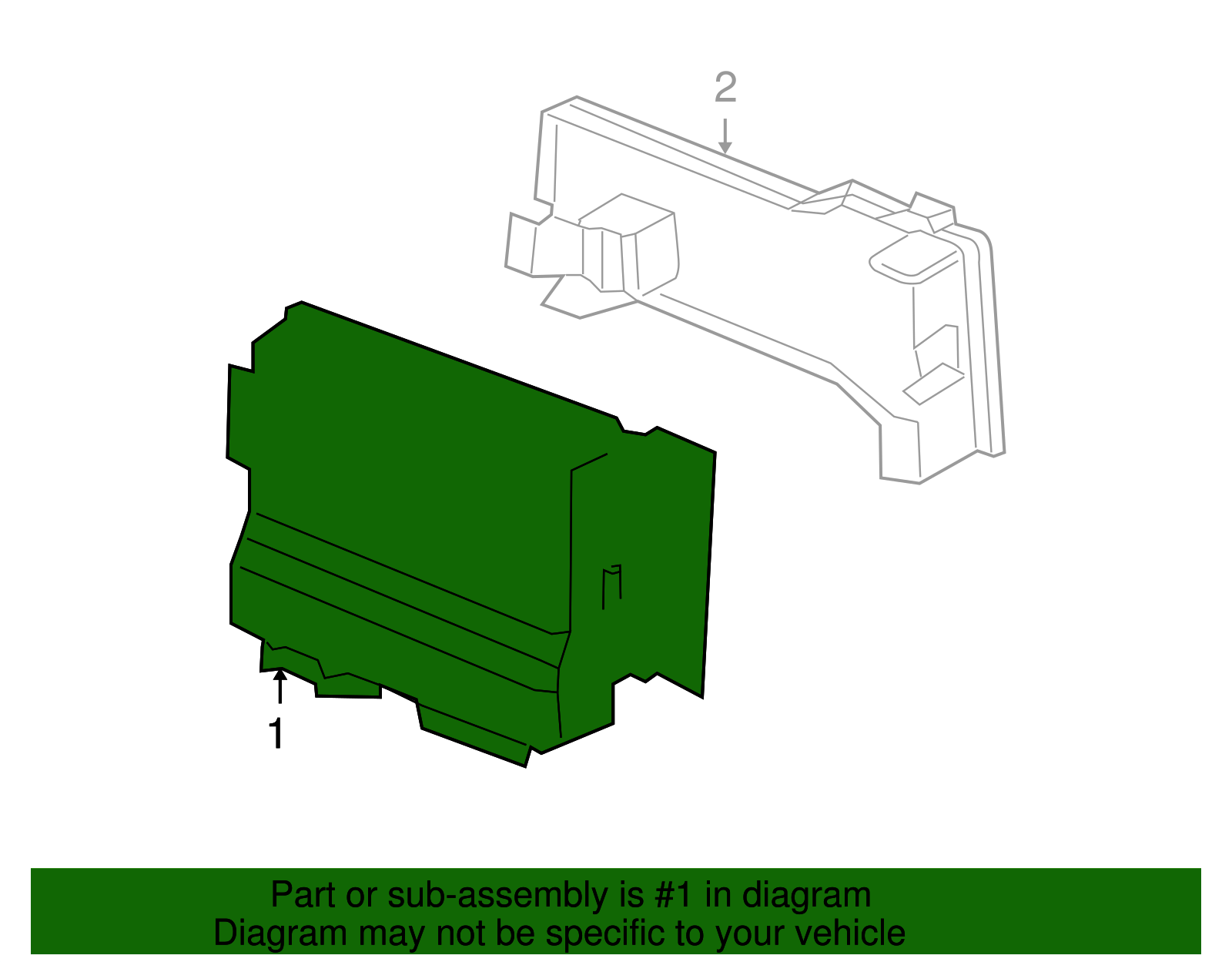 2

1

Part or sub-assembly is #1 in diagram
Diagram may not be specific to your vehicle