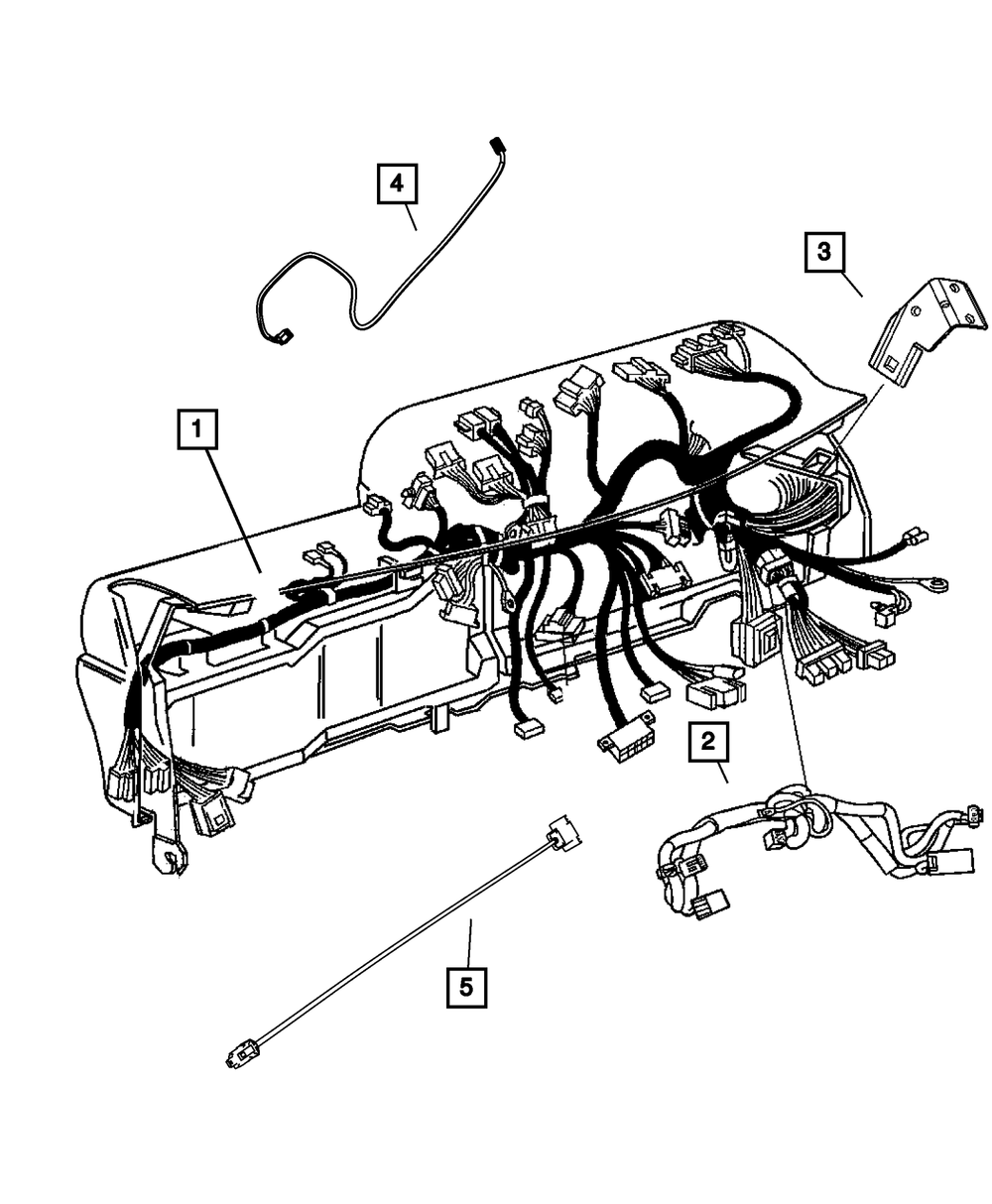 4

3

1

2

5