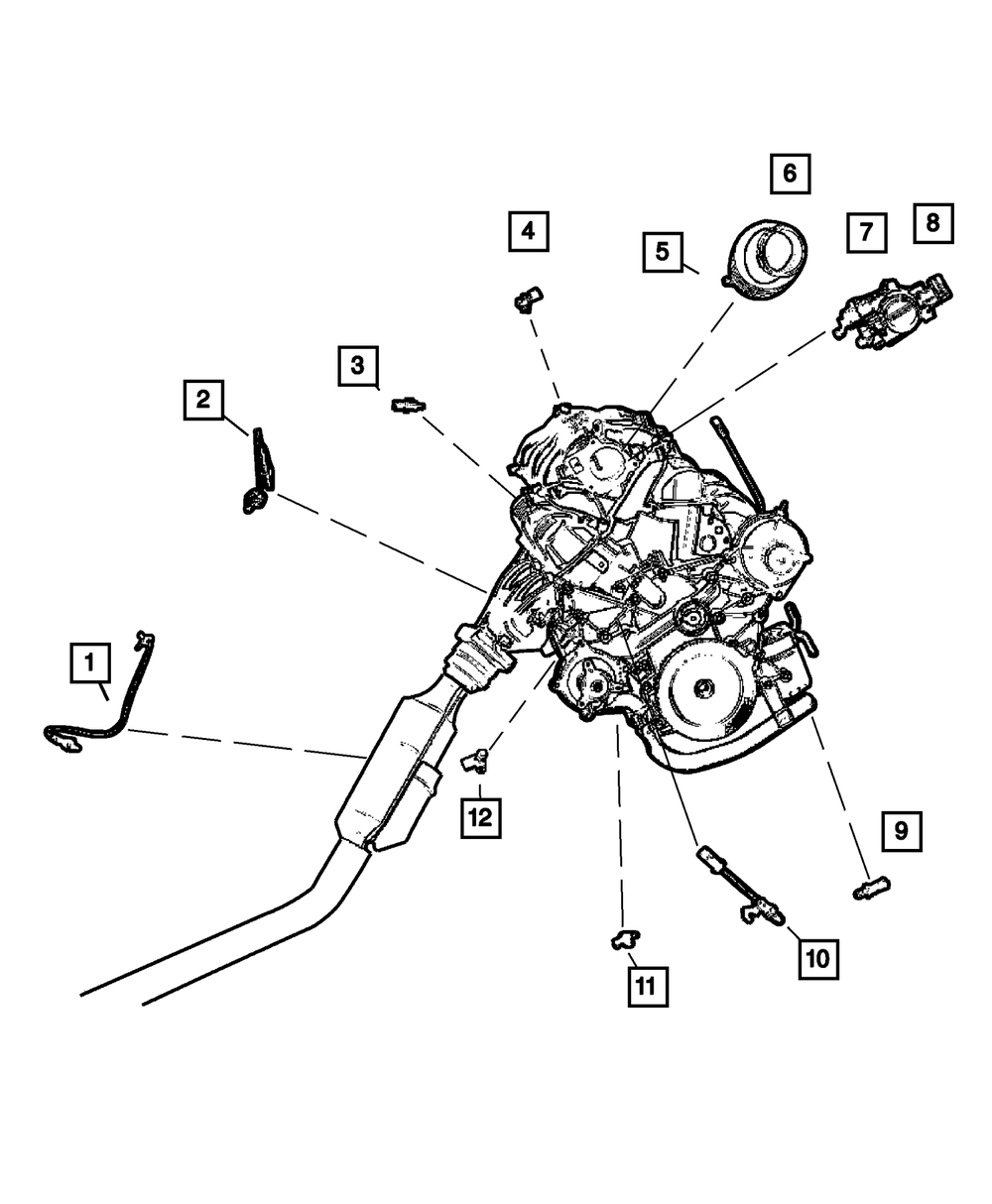 6
4
5
7
8
3
2
1
12
9
10
11