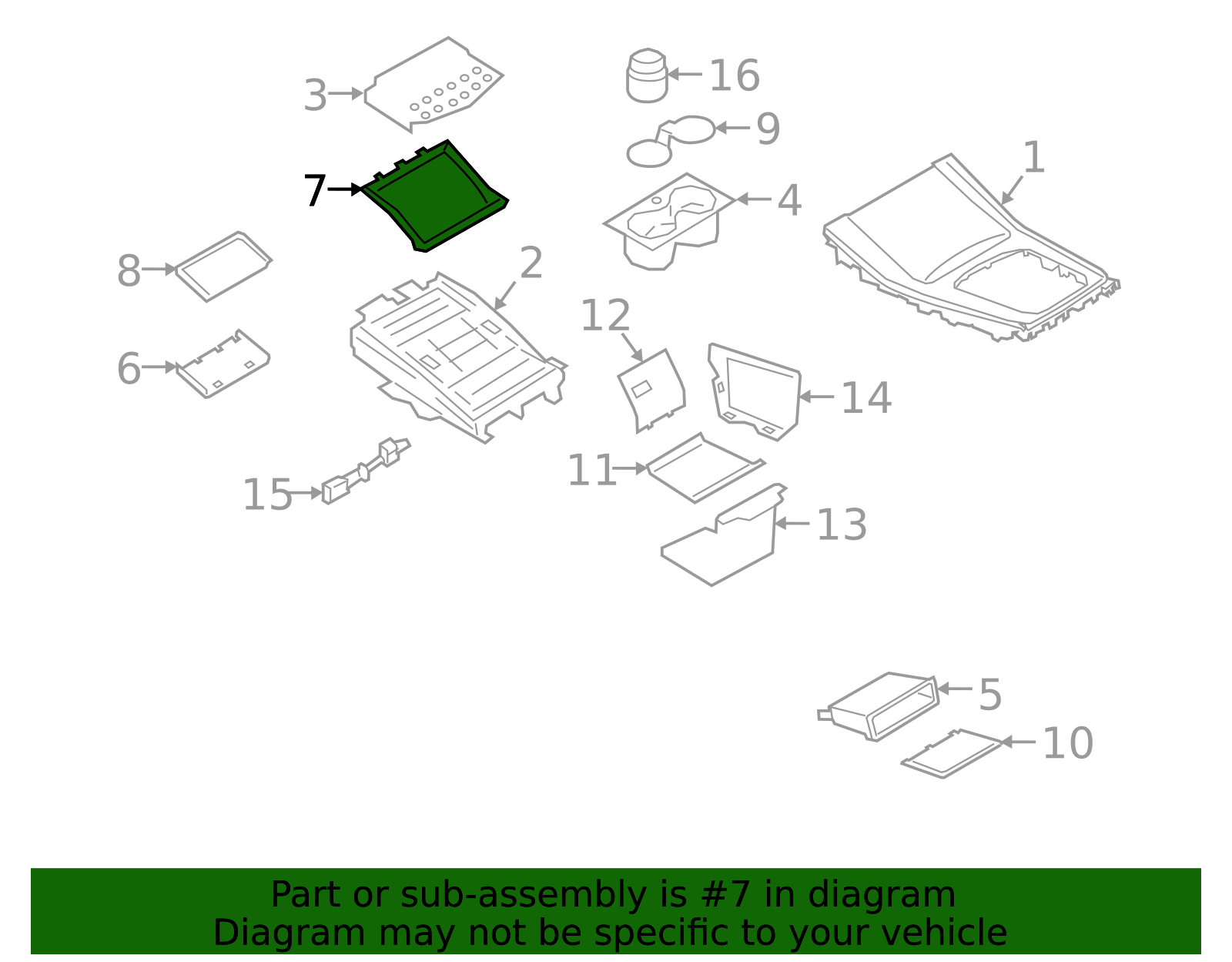 3
16
9
7
1
4
8
2
12
6
14
11
15
13
5
10

Part or sub-assembly is #7 in diagram
Diagram may not be specific to your vehicle