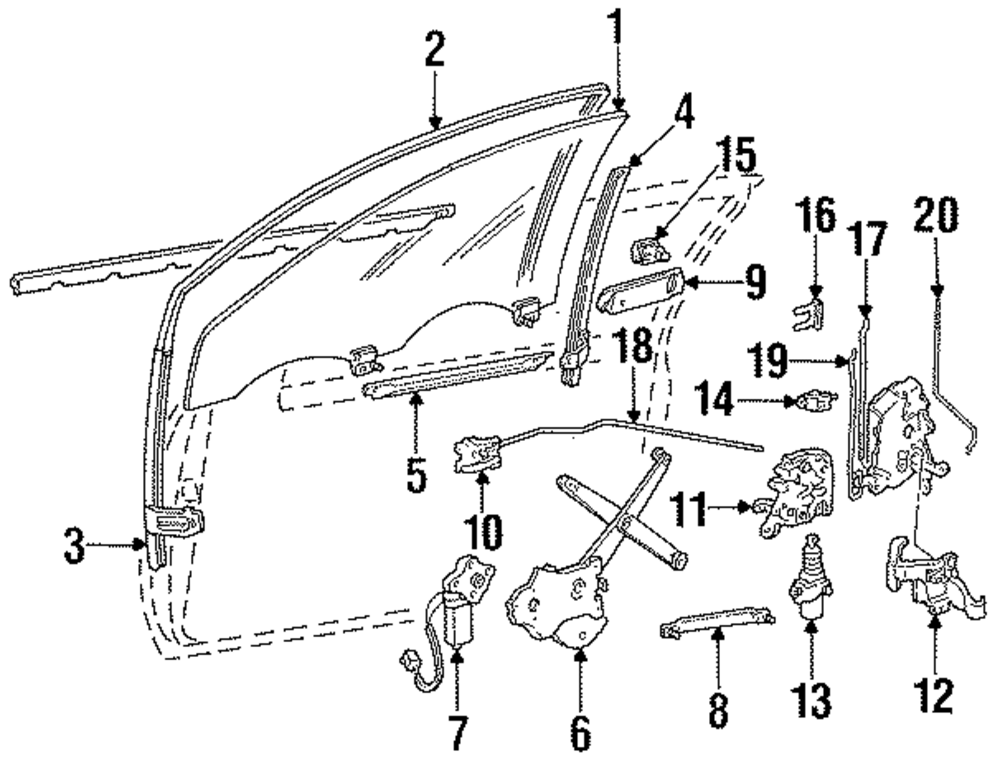 2
1
4
15
16
17
20
9
18
19
14
5
10
11
3
7
6
8
13
12