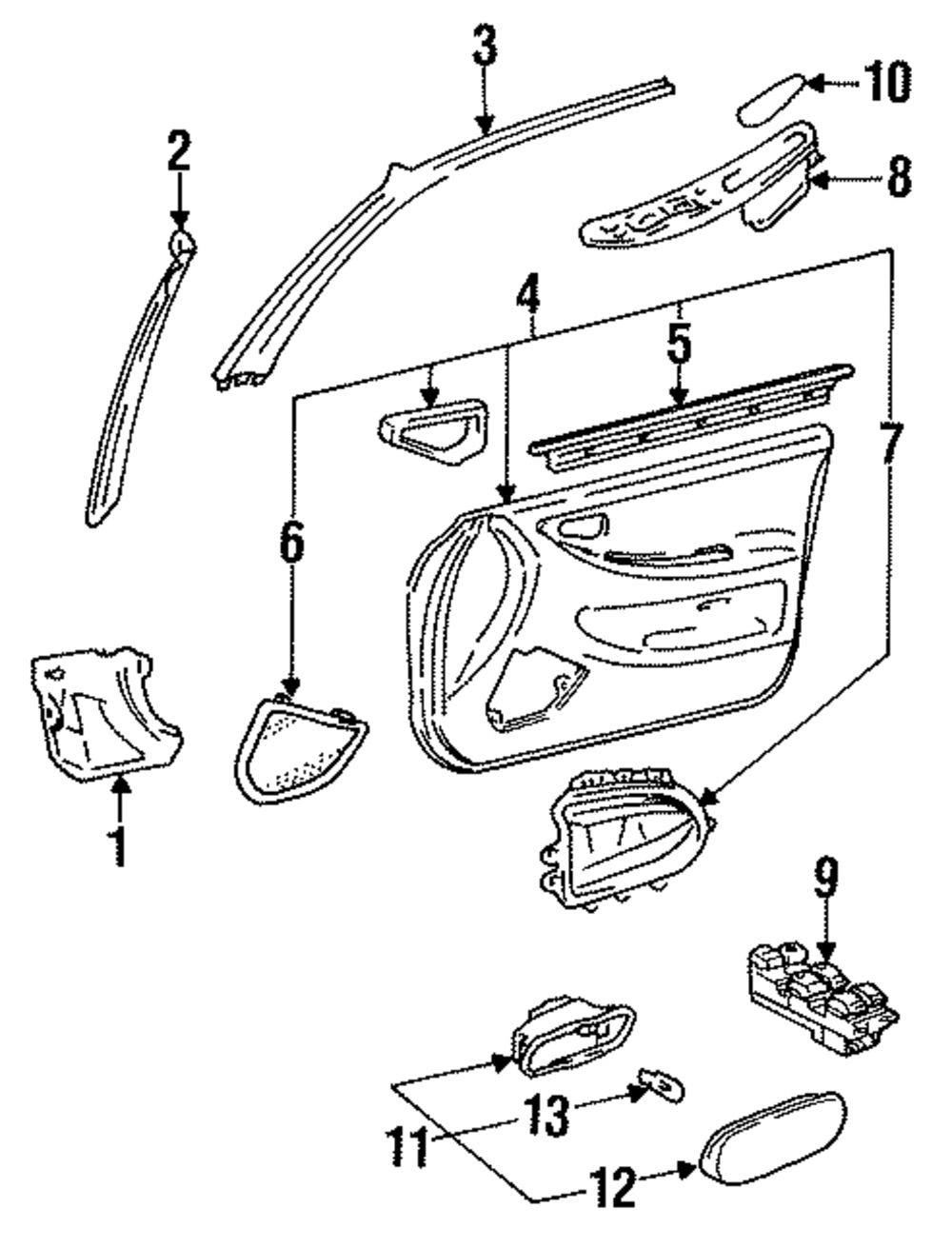 3
10
2
8
4
5
7
6
1
9
13
11
12