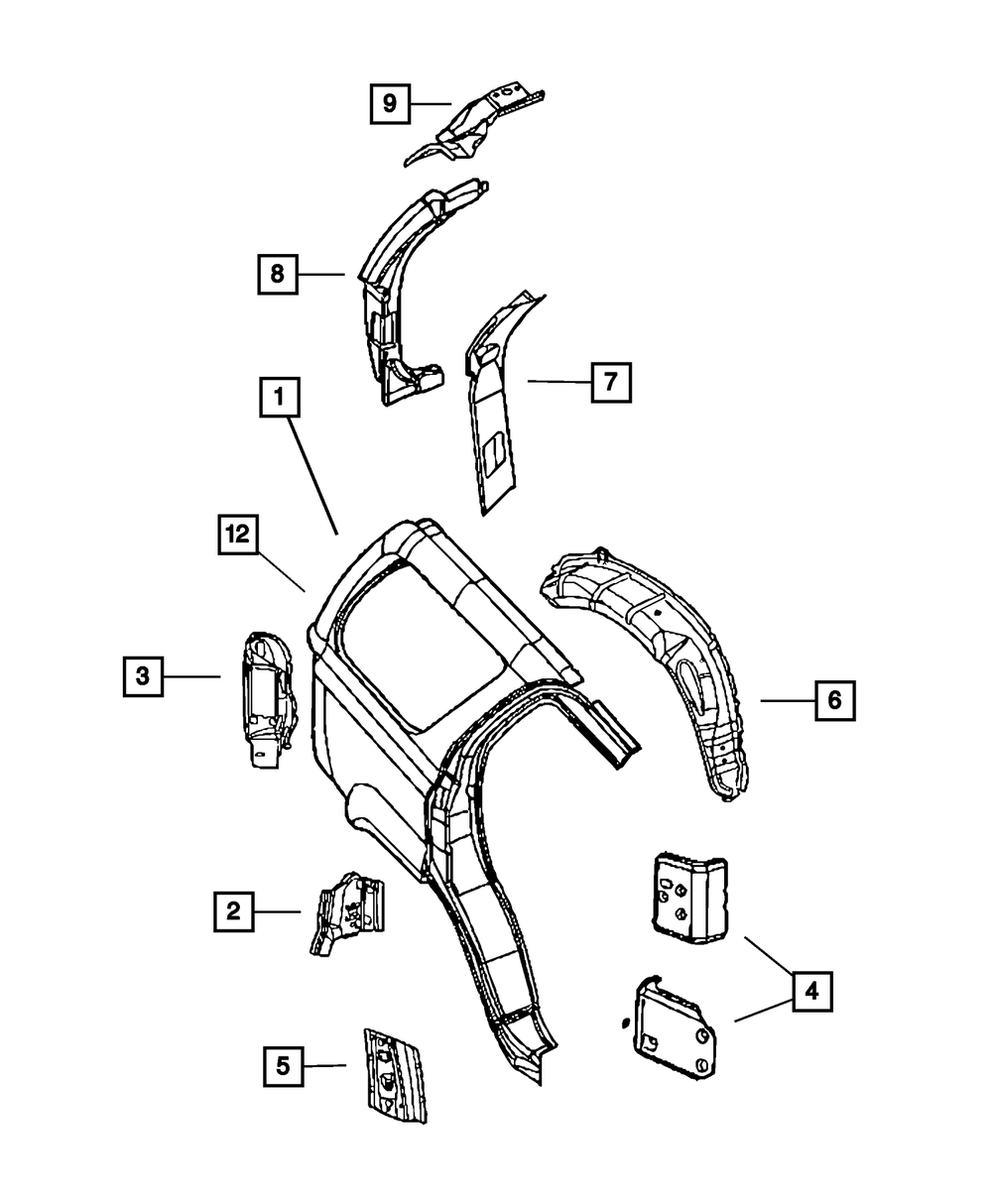 9
8
7
1
12
3
6
2
4
5