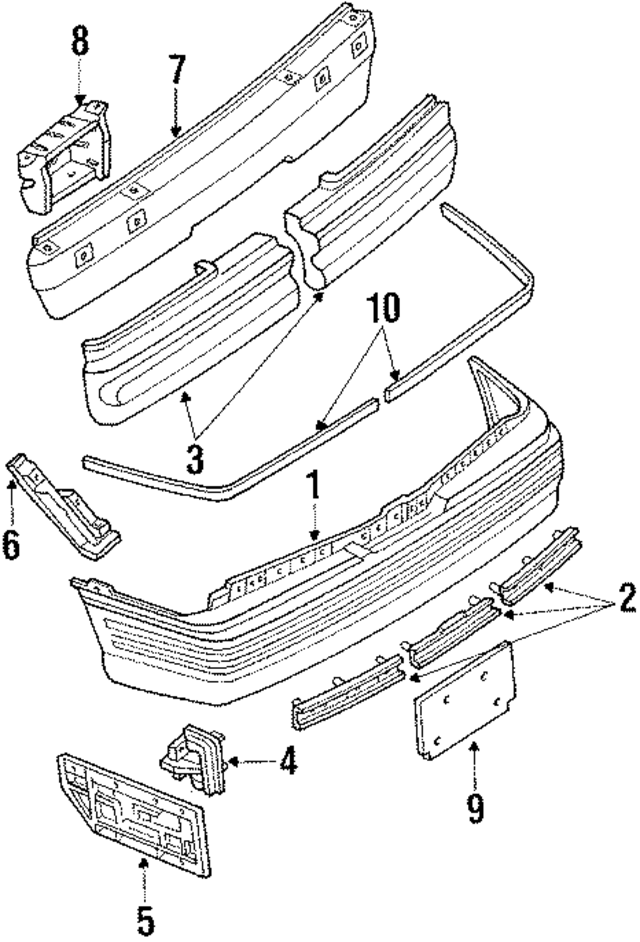 8
7
10
3
6
1
2
4
9
5