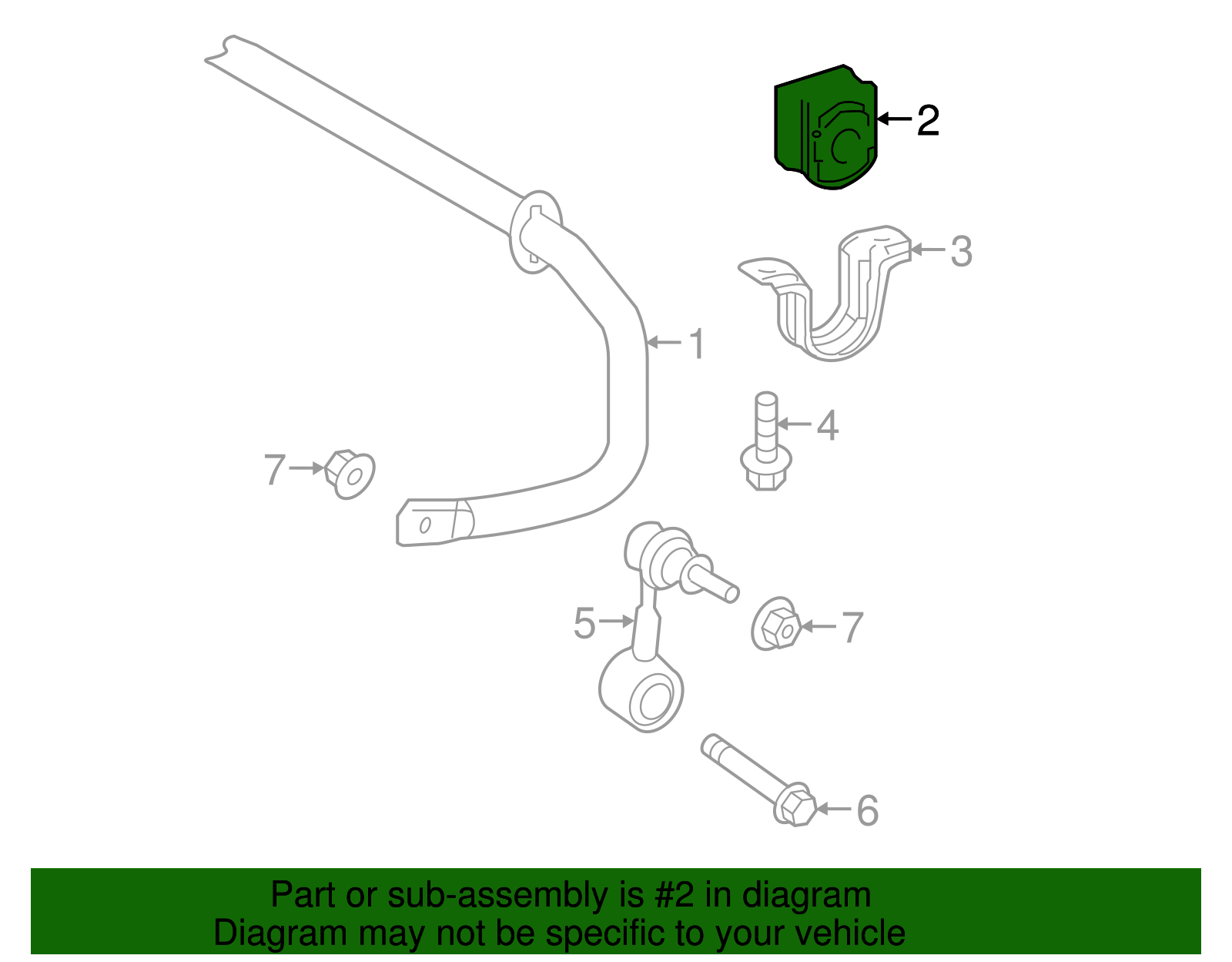 2
3
1
4
7
5
7
6

Part or sub-assembly is #2 in diagram
Diagram may not be specific to your vehicle